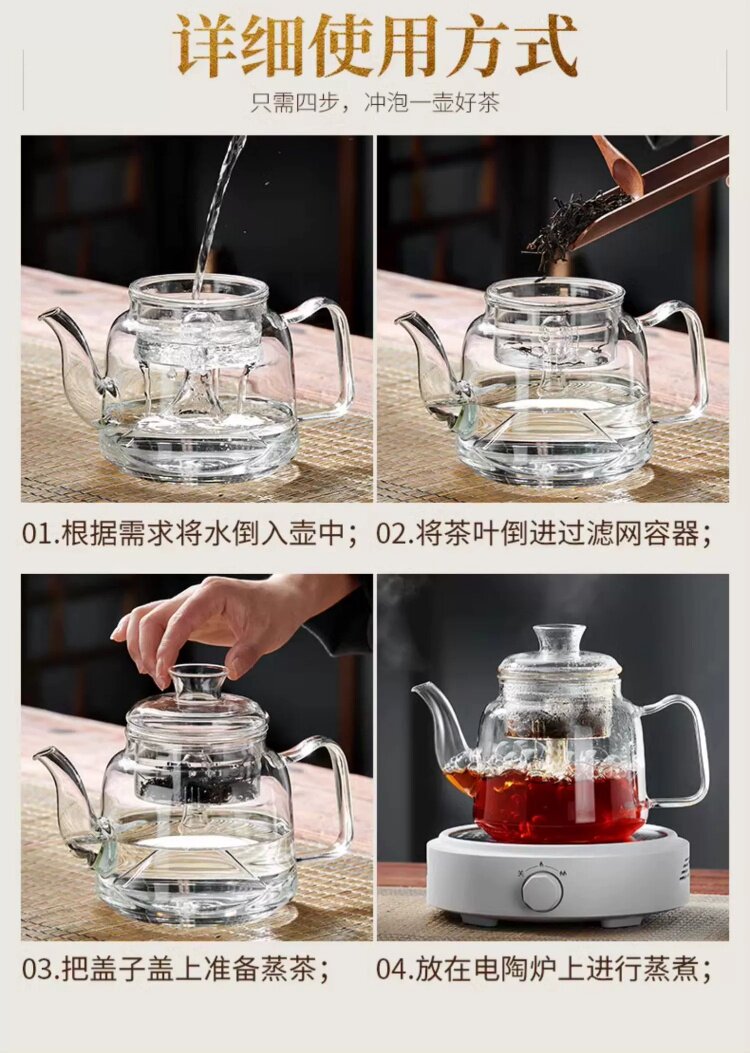 详细使用方式

只需四步，冲泡一壶好茶

01.根据需求将水倒入壶中；

02.将茶叶倒进过滤网容器；

03.把盖子盖上准备蒸茶；

04.放在电陶炉上进行蒸煮；