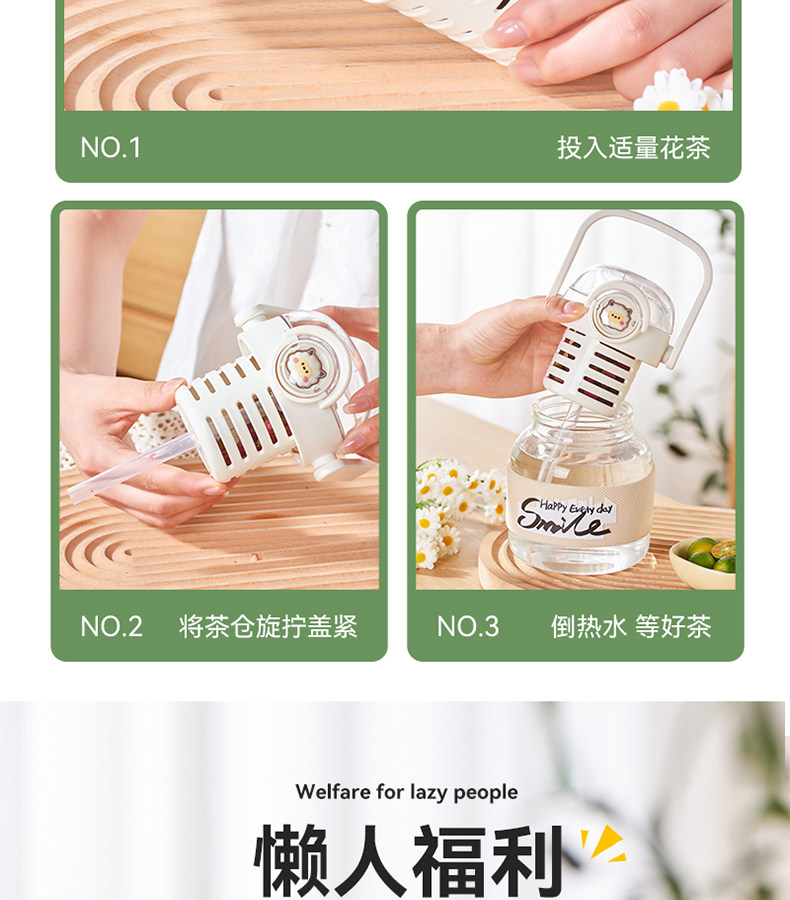 NO.1

投入适量花茶

NO.2 将茶仓旋拧盖紧

Happy Every day
Smile

NO.3 倒热水 等好茶

Welfare for lazy people

懒人福利