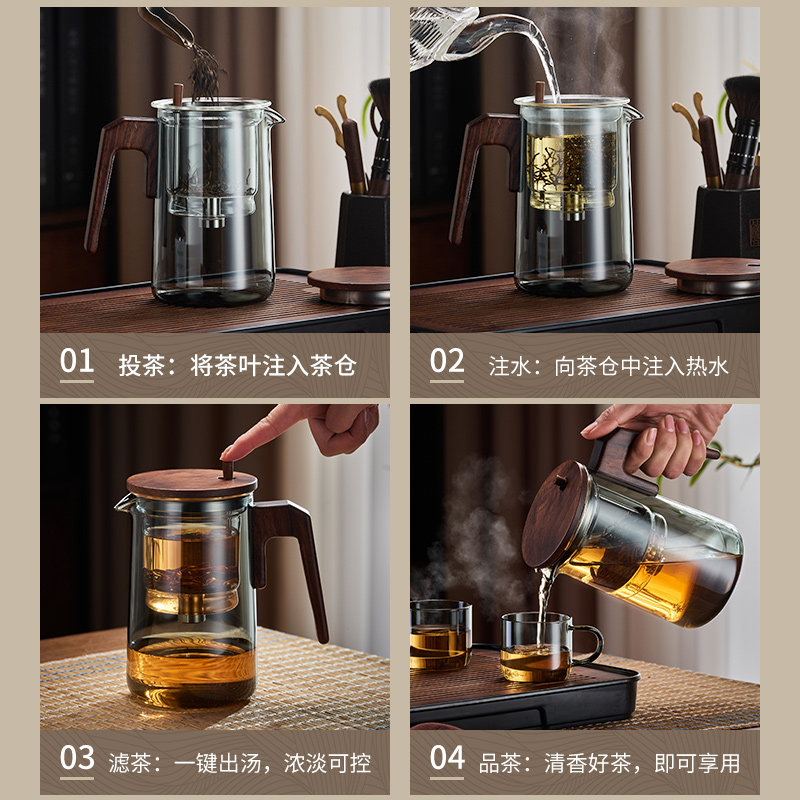 01 投茶：将茶叶注入茶仓

02 注水：向茶仓中注入热水

03 滤茶：一键出汤，浓淡可控

04 品茶：清香好茶，即可享用