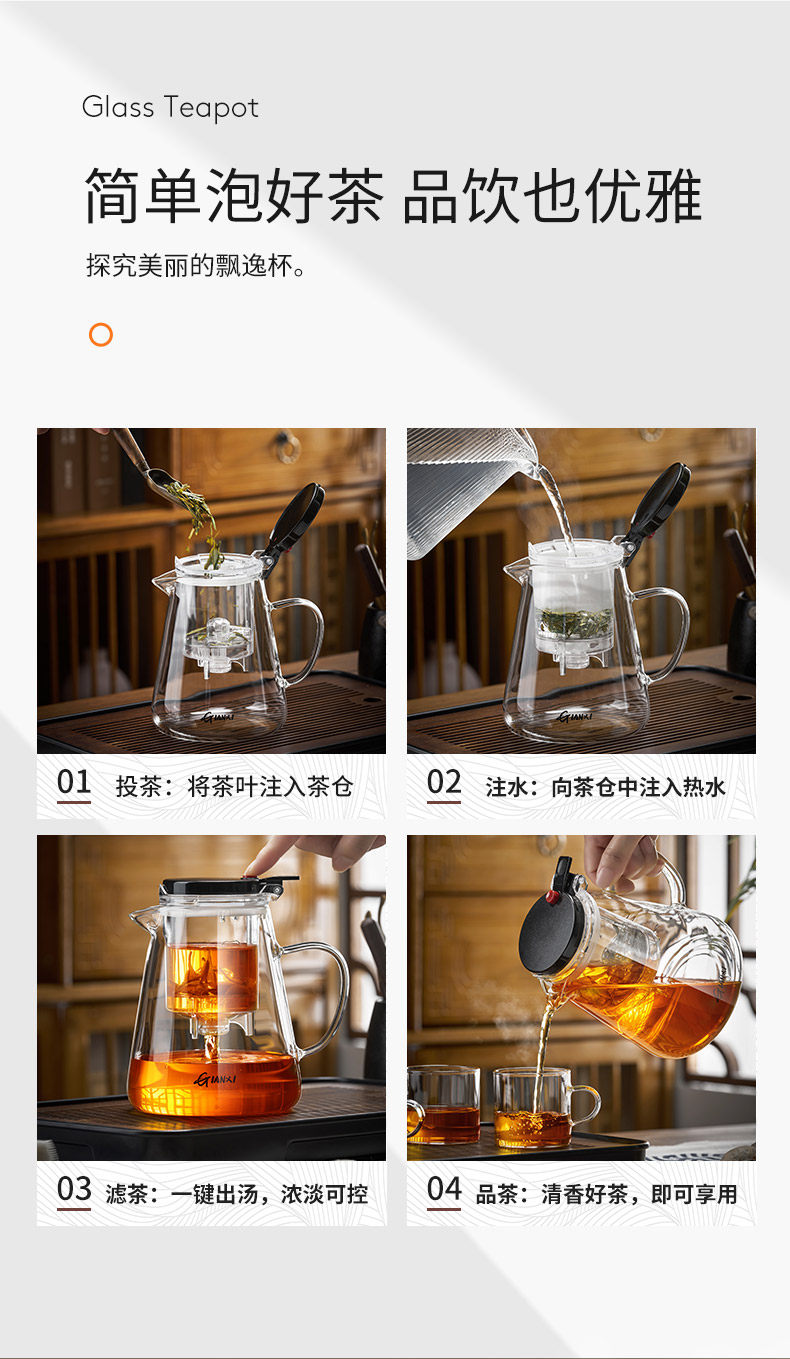 Glass Teapot

简单泡好茶 品饮也优雅

探究美丽的飘逸杯。

GIANXI

01 投茶：将茶叶注入茶仓

GIANXI

02 注水：向茶仓中注入热水

GIANXI

03 滤茶：一键出汤，浓淡可控

04 品茶：清香好茶，即可享用