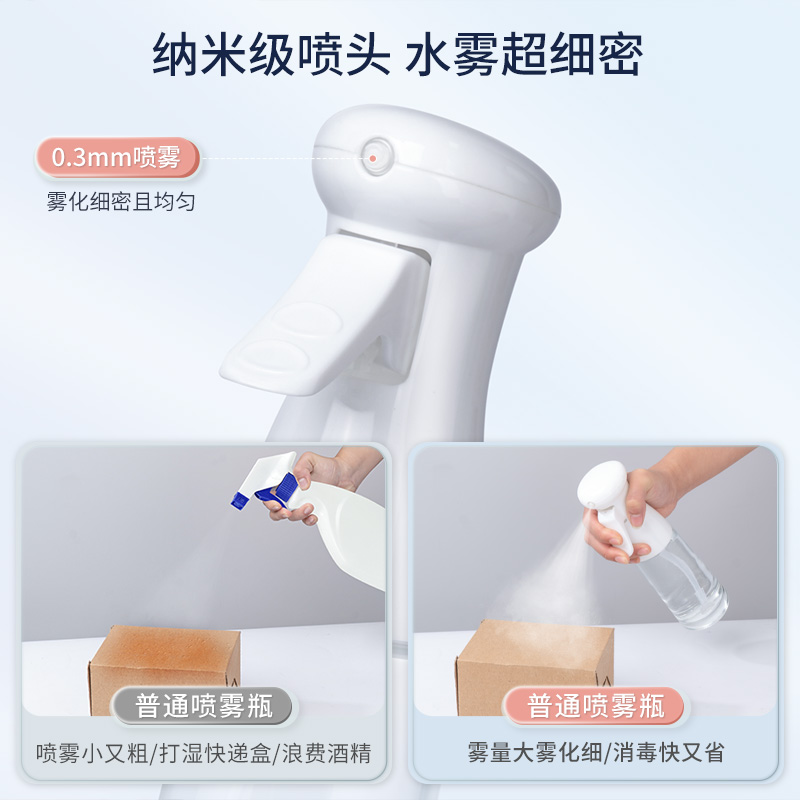 纳米级喷头 水雾超细密

0.3mm喷雾
雾化细密且均匀

普通喷雾瓶
喷雾小又粗/打湿快递盒/浪费酒精

普通喷雾瓶
雾量大雾化细/消毒快又省