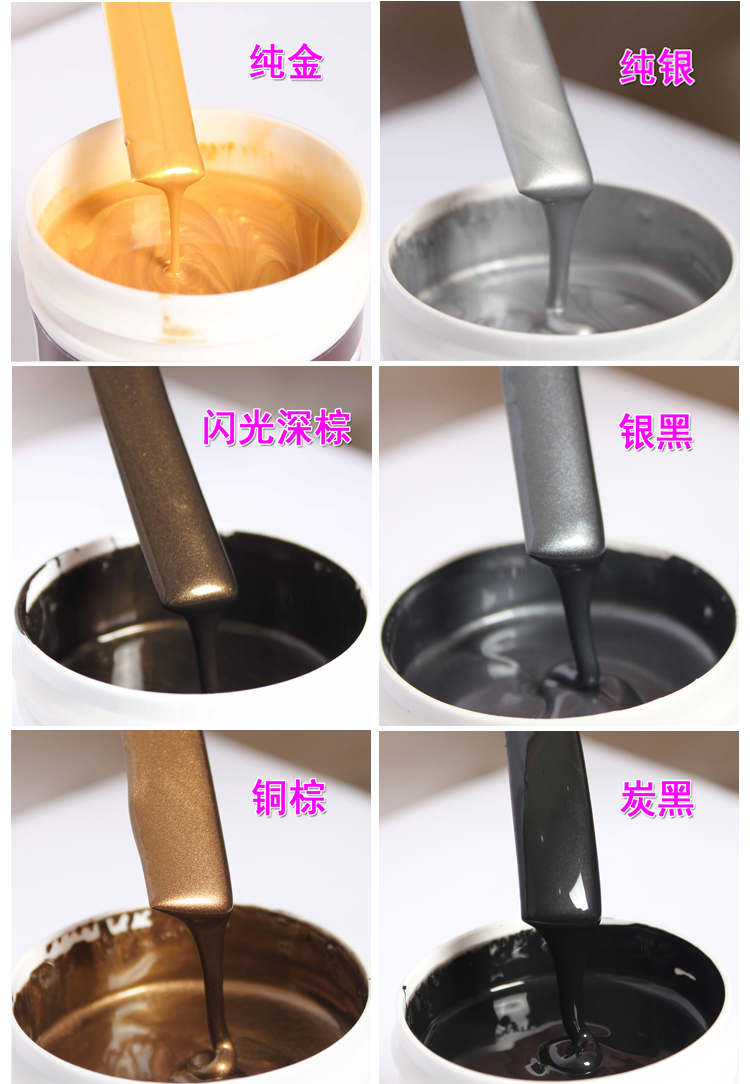 纯金

纯银

闪光深棕

银黑

铜棕

炭黑