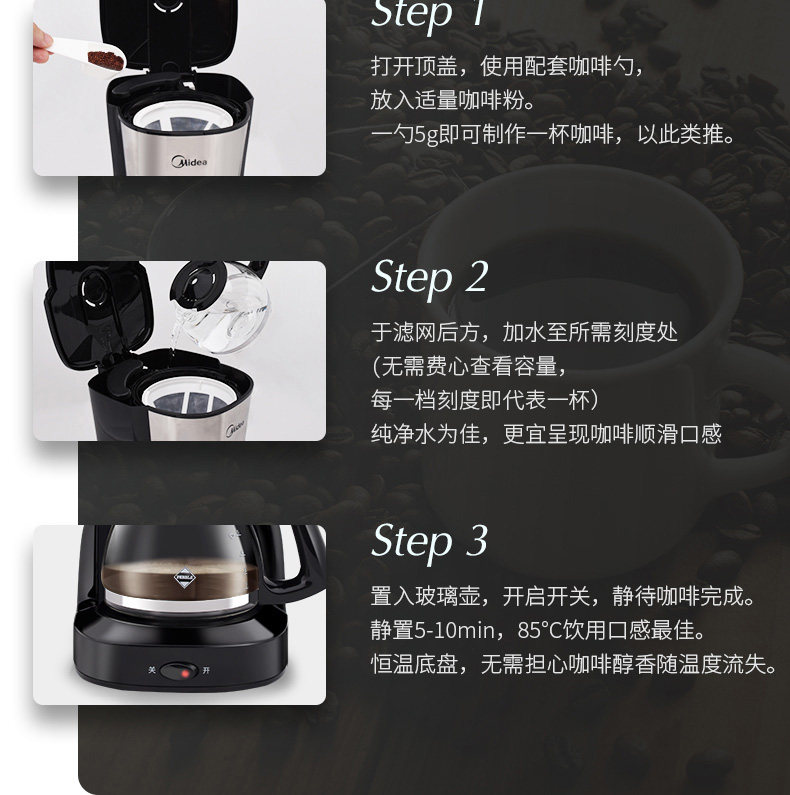 Midea

Step 1

打开顶盖，使用配套咖啡勺，
放入适量咖啡粉。
一勺5g即可制作一杯咖啡，以此类推。

Midea

Step 2

于滤网后方，加水至所需刻度处
（无需费心查看容量，
每一档刻度即代表一杯）
纯净水为佳，更宜呈现咖啡顺滑口感

关 开

Step 3

置入玻璃壶，开启开关，静待咖啡完成。
静置5-10min，85°C饮用口感最佳。
恒温底盘，无需担心咖啡醇香随温度流失。