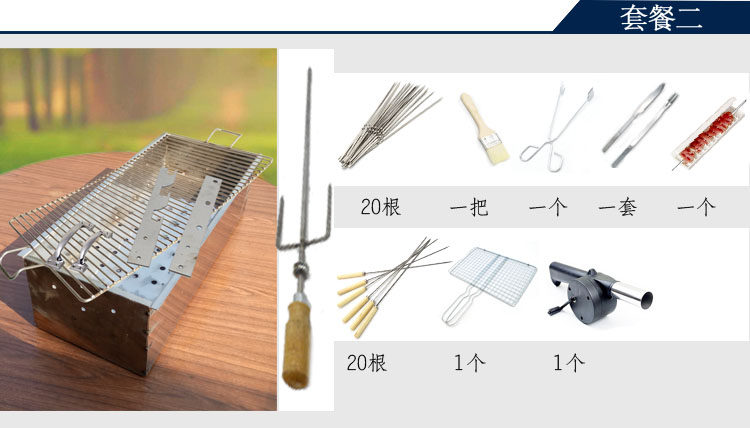 套餐二

20根 一把 一个 一套 一个

20根 1个 1个