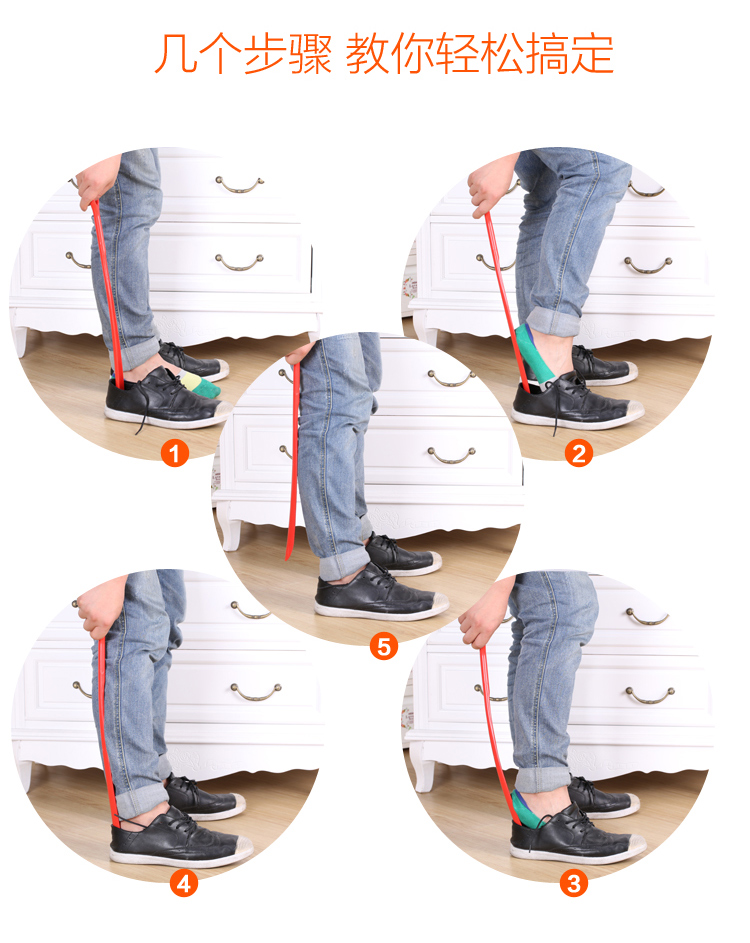 几个步骤 教你轻松搞定

1

2

5

4

3