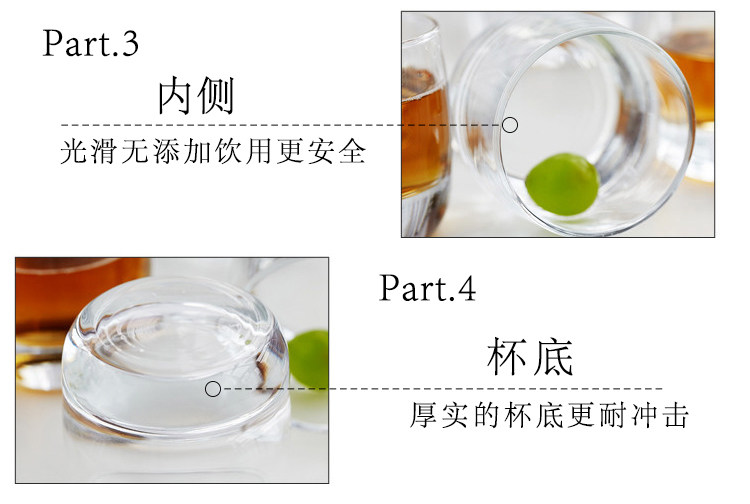 Part.3

内侧

光滑无添加饮用更安全

Part.4

杯底

厚实的杯底更耐冲击