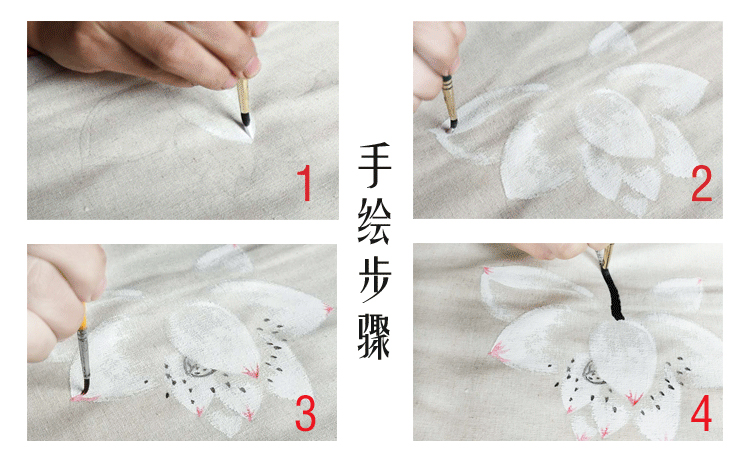 1

手绘步骤

2

3

4