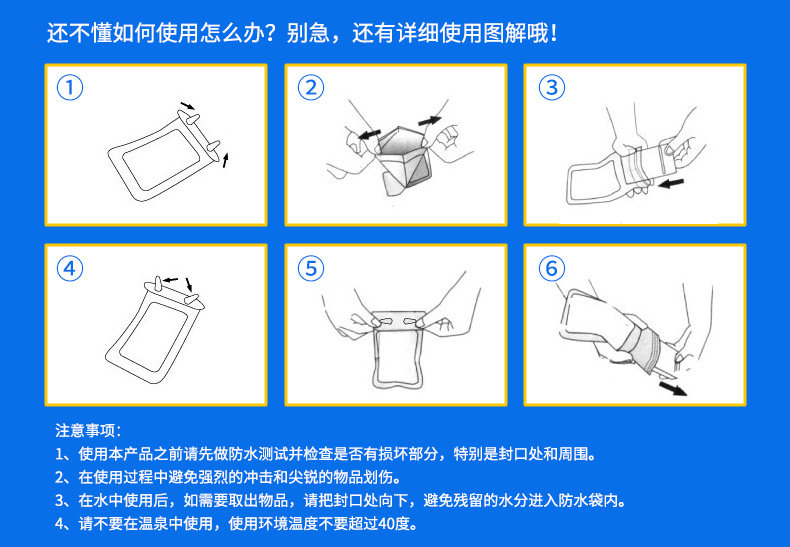 还不懂如何使用怎么办？别急，还有详细使用图解哦！

①

②

③

④

⑤

⑥

注意事项：

1、使用本产品之前请先做防水测试并检查是否有损坏部分，特别是封口处和周围。

2、在使用过程中避免强烈的冲击和尖锐的物品划伤。

3、在水中使用后，如需要取出物品，请把封口处向下，避免残留的水分进入防水袋内。

4、请不要在温泉中使用，使用环境温度不要超过40度。