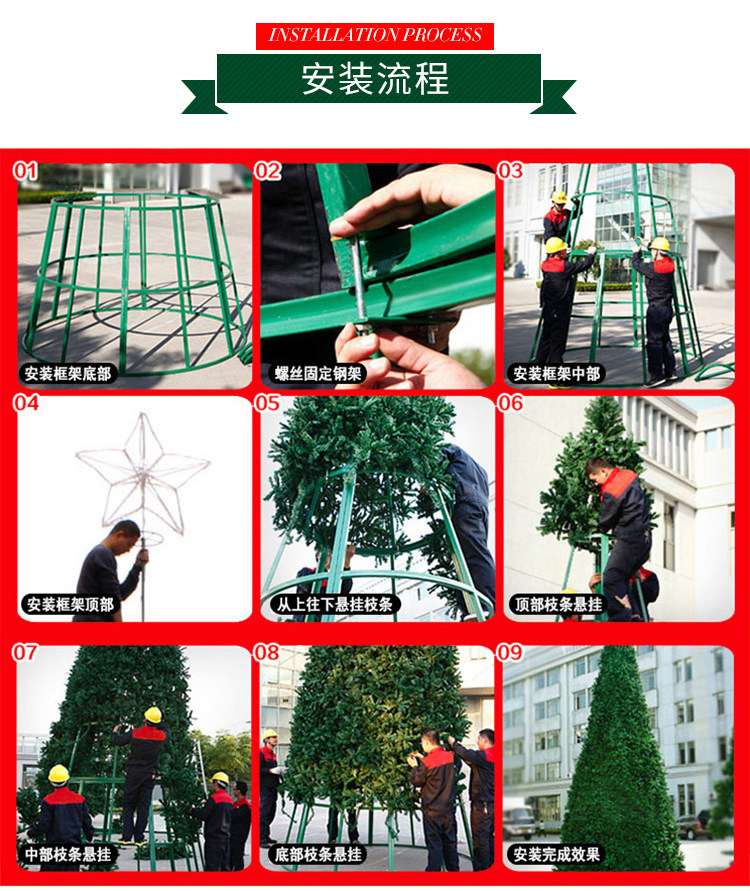 INSTALLATION PROCESS

安装流程

01
安装框架底部

02
螺丝固定钢架

03
安装框架中部

04
安装框架顶部

05
从上往下悬挂枝条

06
顶部枝条悬挂

07
中部枝条悬挂

08
底部枝条悬挂

09
安装完成效果