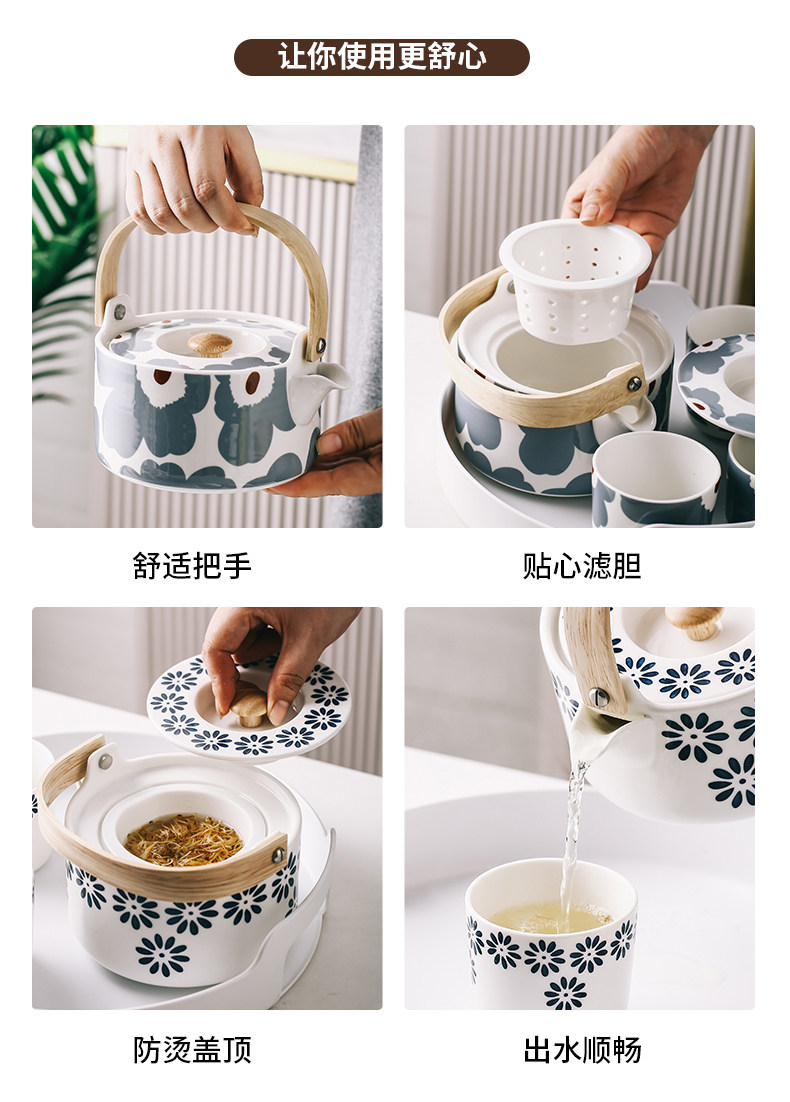 让你使用更舒心

舒适把手

贴心滤胆

防烫盖顶

出水顺畅