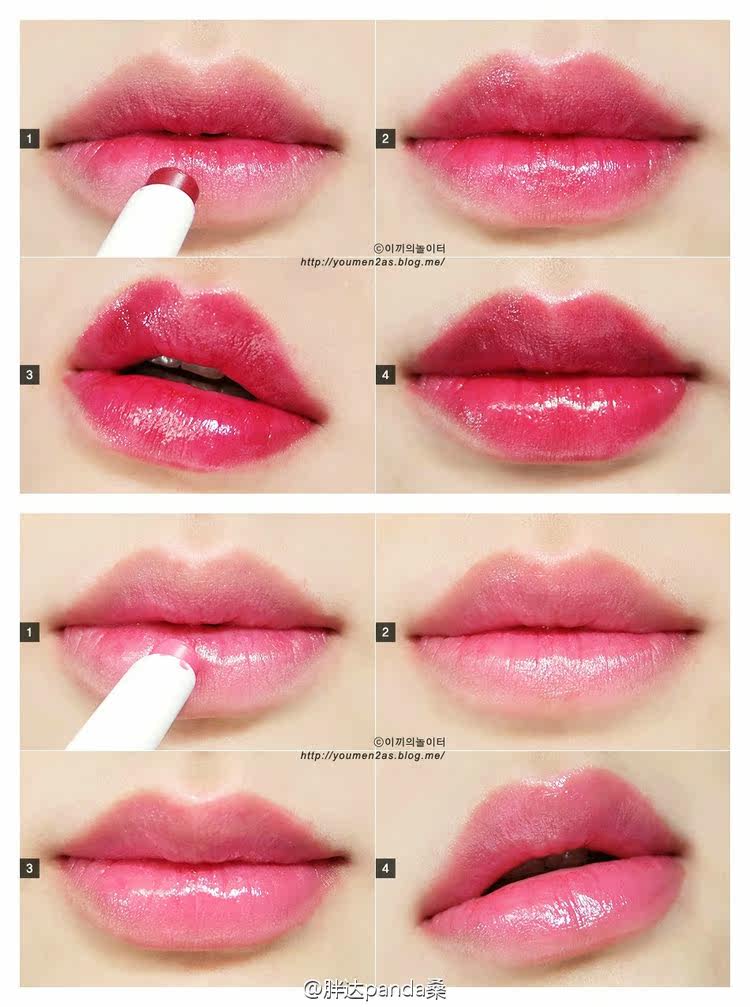 1

2

©이끼의놀이터
http://youmen2as.blog.me/

3

4

1

2

©이끼의놀이터
http://youmen2as.blog.me/

3

4

@胖达panda桑