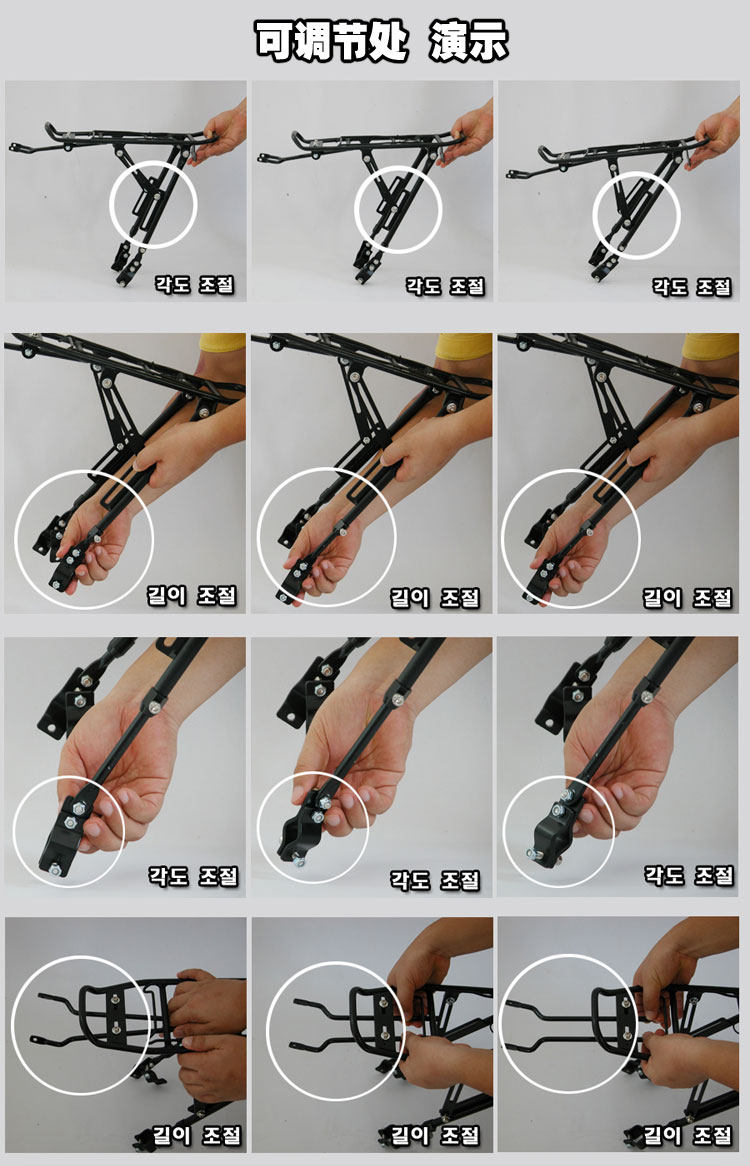 可调节处 演示

각도 조절

각도 조절

각도 조절

길이 조절

길이 조절

길이 조절

각도 조절

각도 조절

각도 조절

길이 조절

길이 조절

길이 조절