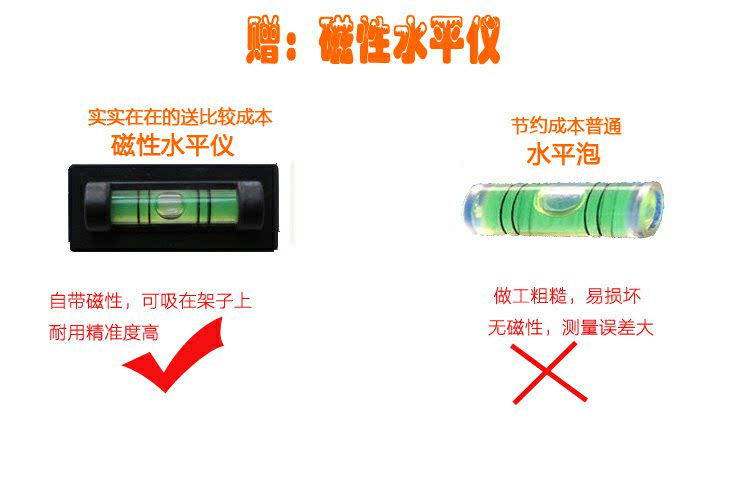 赠：磁性水平仪

实实在在的送比较成本
磁性水平仪

自带磁性，可吸在架子上
耐用精准度高

节约成本普通
水平泡

做工粗糙，易损坏
无磁性，测量误差大