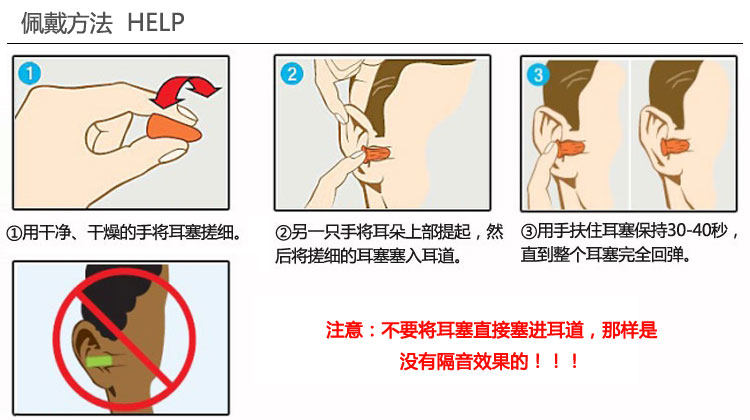 佩戴方法 HELP

1

2

3

①用干净、干燥的手将耳塞搓细。

②另一只手将耳朵上部提起，然后将搓细的耳塞塞入耳道。

③用手扶住耳塞保持30-40秒，直到整个耳塞完全回弹。

注意：不要将耳塞直接塞进耳道，那样是没有隔音效果的！！！