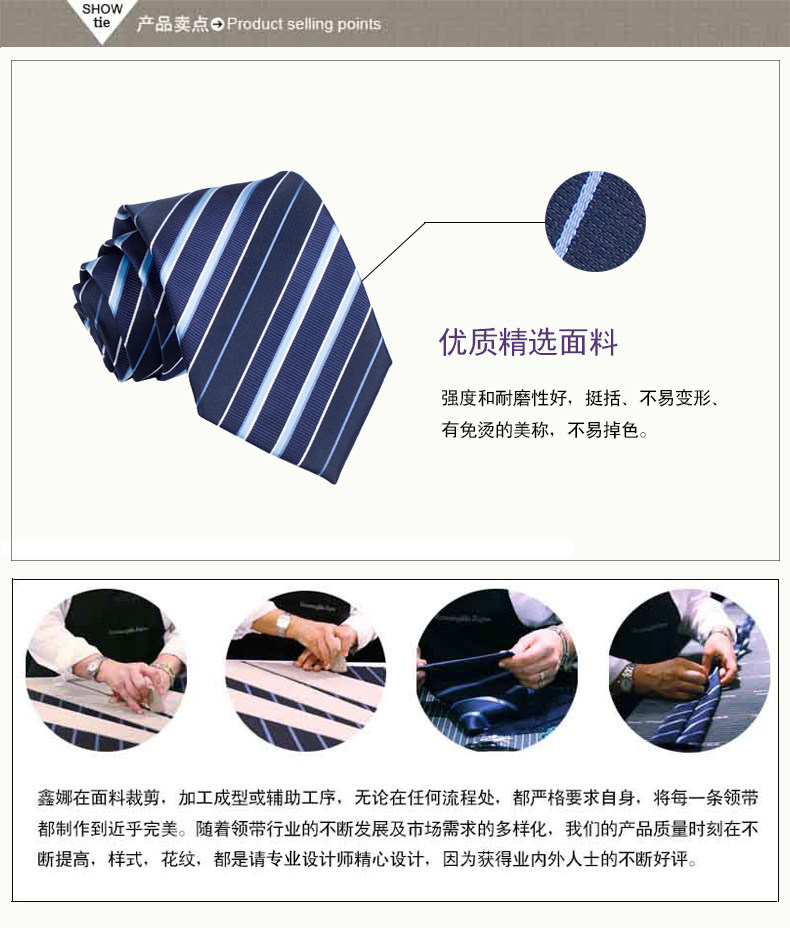 SHOW tie

产品卖点 Product selling points

优质精选面料

强度和耐磨性好，挺括、不易变形、有免烫的美称，不易掉色。

鑫娜在面料裁剪，加工成型或辅助工序，无论在任何流程处，都严格要求自身，将每一条领带都制作到近乎完美。随着领带行业的不断发展及市场需求的多样化，我们的产品质量时刻在不断提高，样式，花纹，都是请专业设计师精心设计，因为获得业内外人士的不断好评。