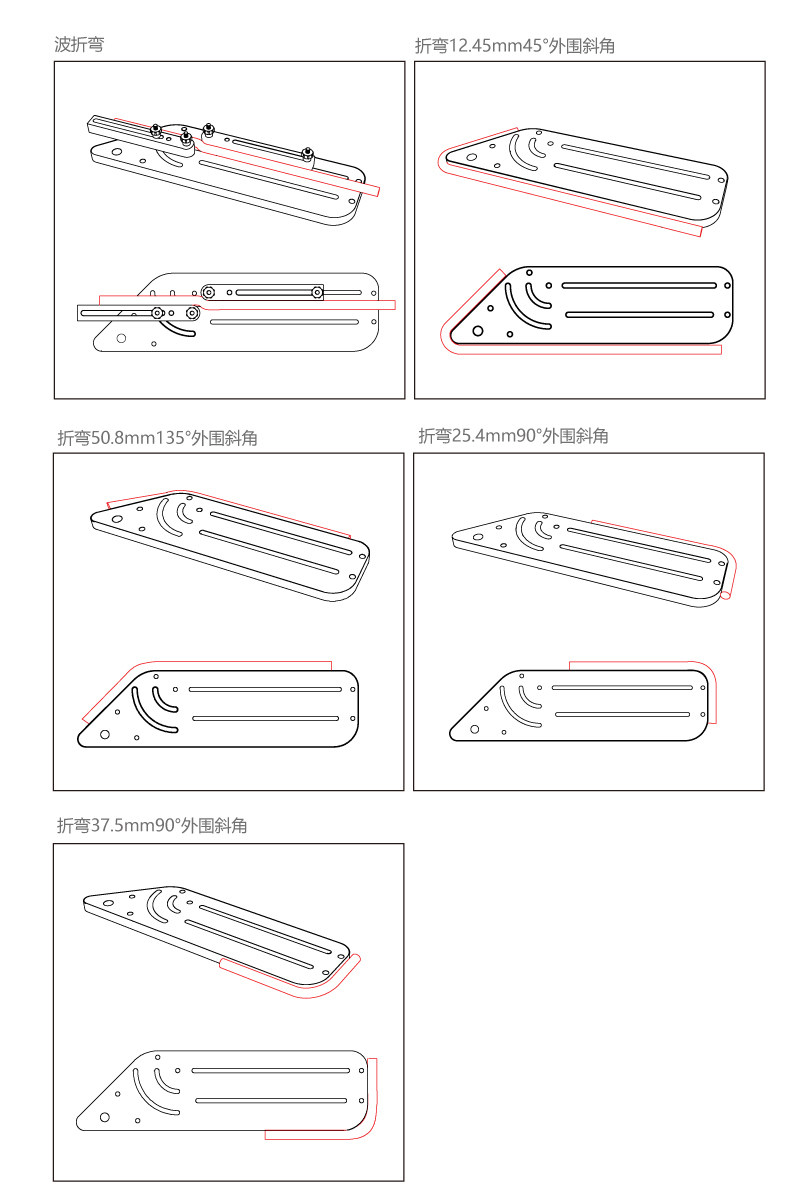 波折弯

折弯12.45mm45°外围斜角

折弯50.8mm135°外围斜角

折弯25.4mm90°外围斜角

折弯37.5mm90°外围斜角