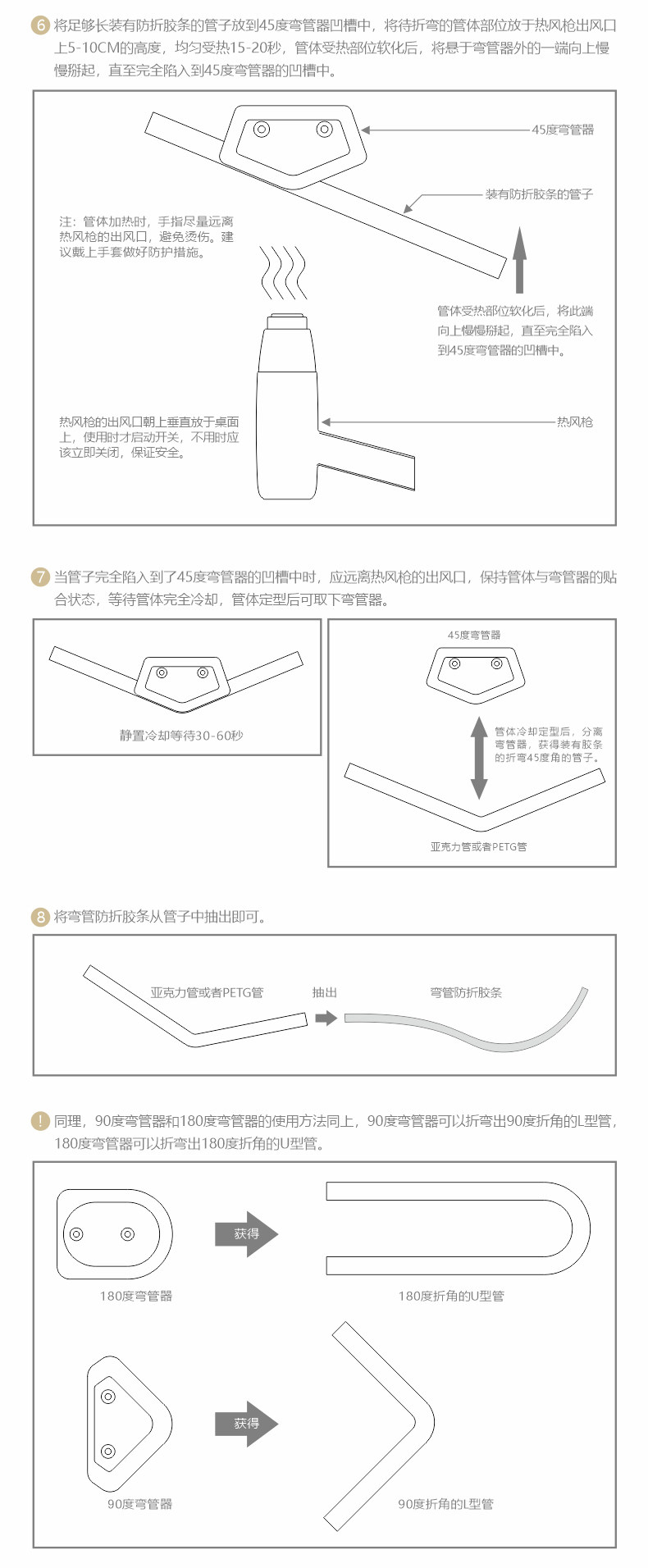 6 将足够长装有防折胶条的管子放到45度弯管器凹槽中，将待折弯的管体部位放于热风枪出风口上5-10CM的高度，均匀受热15-20秒，管体受热部位软化后，将悬于弯管器外的一端向上慢慢掰起，直至完全陷入到45度弯管器的凹槽中。

45度弯管器

装有防折胶条的管子

注：管体加热时，手指尽量远离热风枪的出风口，避免烫伤。建议戴上手套做好防护措施。

管体受热部位软化后，将此端向上慢慢掰起，直至完全陷入到45度弯管器的凹槽中。

热风枪的出风口朝上垂直放于桌面上，使用时才启动开关，不用时应该立即关闭，保证安全。

热风枪

7 当管子完全陷入到了45度弯管器的凹槽中时，应远离热风枪的出风口，保持管体与弯管器的贴合状态，等待管体完全冷却，管体定型后可取下弯管器。

静置冷却等待30-60秒

45度弯管器

管体冷却定型后，分离弯管器，获得装有胶条的折弯45度角的管子。

亚克力管或者PETG管

8 将弯管防折胶条从管子中抽出即可。

亚克力管或者PETG管

抽出

弯管防折胶条

! 同理，90度弯管器和180度弯管器的使用方法同上，90度弯管器可以折弯出90度折角的L型管，180度弯管器可以折弯出180度折角的U型管。

获得

180度弯管器

180度折角的U型管

获得

90度弯管器

90度折角的L型管