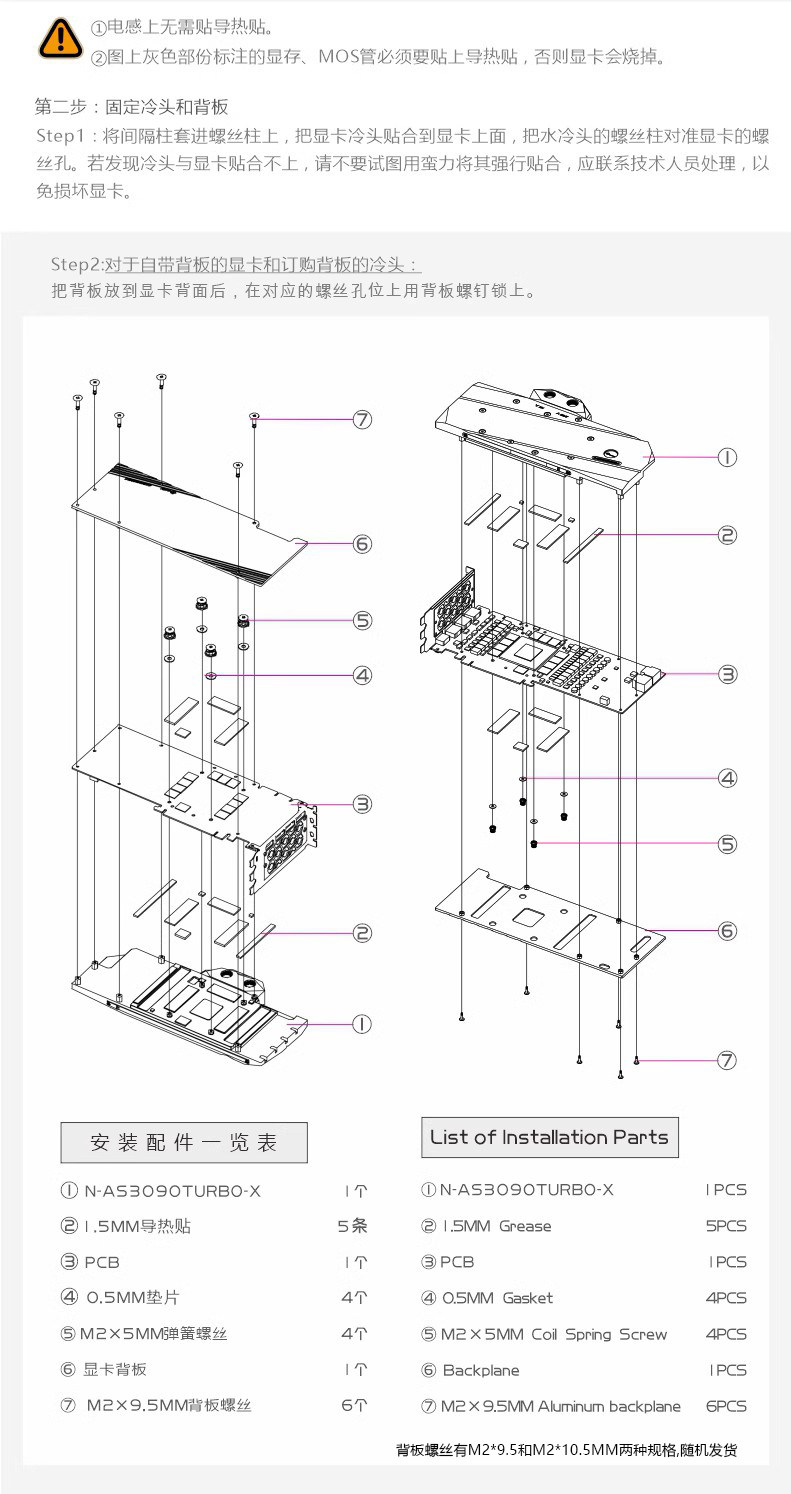 ①电感上无需贴导热贴。
②图上灰色部份标注的显存、MOS管必须要贴上导热贴，否则显卡会烧掉。

第二步：固定冷头和背板
Step1：将间隔柱套进螺丝柱上，把显卡冷头贴合到显卡上面，把水冷头的螺丝柱对准显卡的螺丝孔。若发现冷头与显卡贴合不上，请不要试图用蛮力将其强行贴合，应联系技术人员处理，以免损坏显卡。

Step2:对于自带背板的显卡和订购背板的冷头：
把背板放到显卡背面后，在对应的螺丝孔位上用背板螺钉锁上。

⑦
⑥
⑤
④
③
②
①

①
②
③
④
⑤
⑥
⑦

安装配件一览表

| | |
|---|---|
| ① N-AS3090TURBO-X | 1个 |
| ② 1.5MM导热贴 | 5条 |
| ③ PCB | 1个 |
| ④ 0.5MM垫片 | 4个 |
| ⑤ M2×5MM弹簧螺丝 | 4个 |
| ⑥ 显卡背板 | 1个 |
| ⑦ M2×9.5MM背板螺丝 | 6个 |

List of Installation Parts

| | |
|---|---|
| ① N-AS3090TURBO-X | 1PCS |
| ② 1.5MM Grease | 5PCS |
| ③ PCB | 1PCS |
| ④ 0.5MM Gasket | 4PCS |
| ⑤ M2×5MM Coil Spring Screw | 4PCS |
| ⑥ Backplane | 1PCS |
| ⑦ M2×9.5MM Aluminum backplane | 6PCS |

背板螺丝有M2*9.5和M2*10.5MM两种规格,随机发货