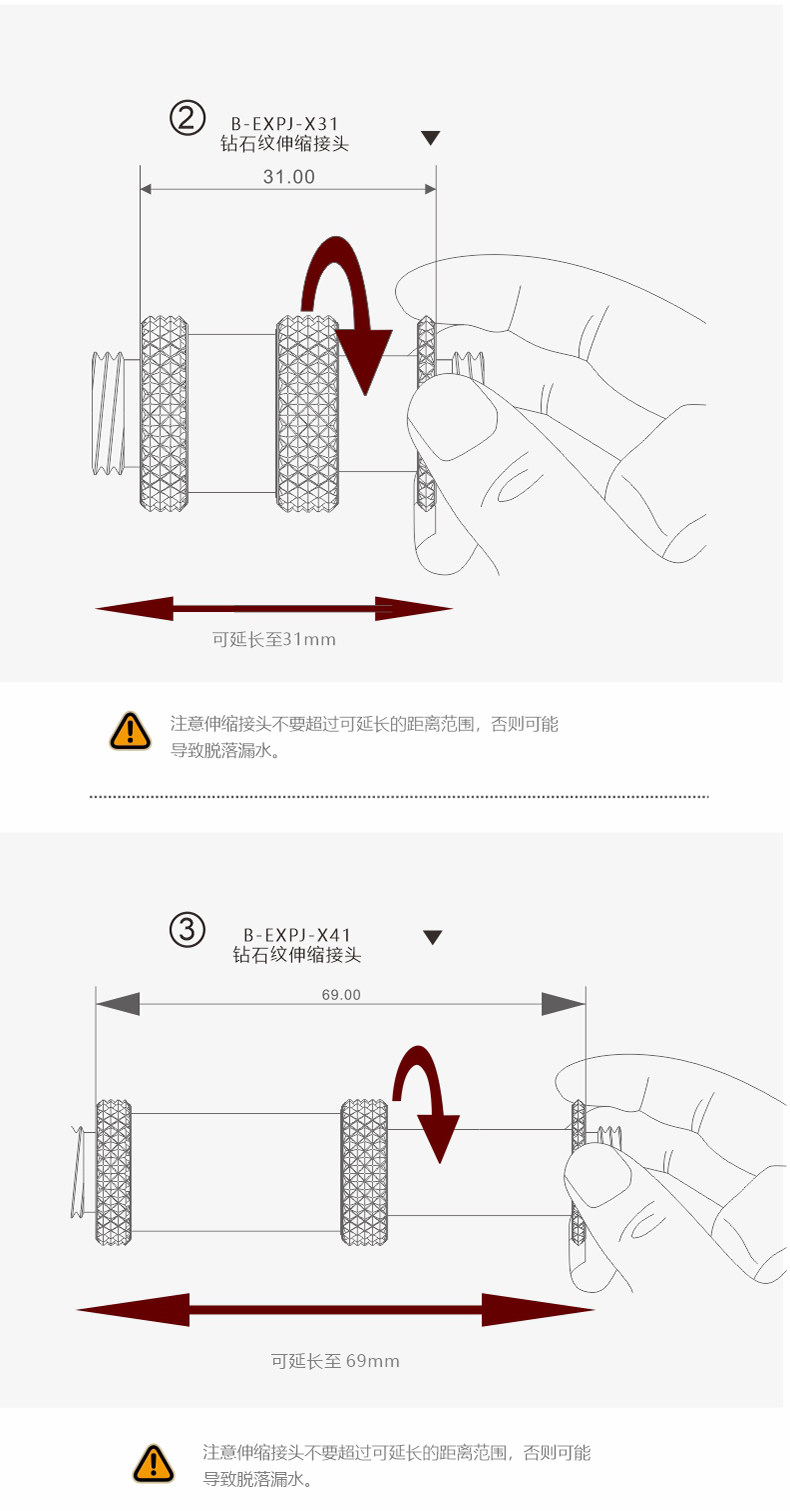 ② B-EXPJ-X31
钻石纹伸缩接头

31.00

可延长至31mm

注意伸缩接头不要超过可延长的距离范围，否则可能导致脱落漏水。

③ B-EXPJ-X41
钻石纹伸缩接头

69.00

可延长至 69mm

注意伸缩接头不要超过可延长的距离范围，否则可能导致脱落漏水。