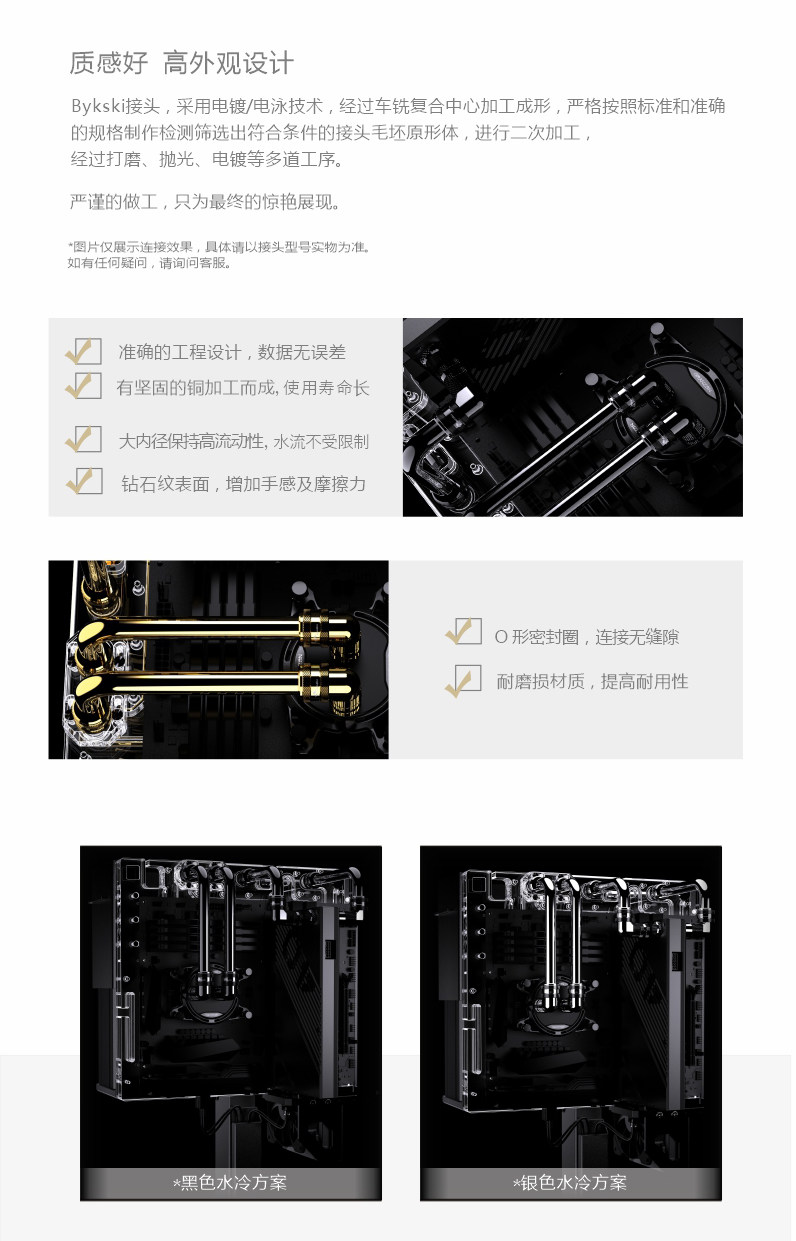 质感好 高外观设计

Bykski接头，采用电镀/电泳技术，经过车铣复合中心加工成形，严格按照标准和准确的规格制作检测筛选出符合条件的接头毛坯原形体，进行二次加工，经过打磨、抛光、电镀等多道工序。

严谨的做工，只为最终的惊艳展现。

*图片仅展示连接效果，具体请以接头型号实物为准。
如有任何疑问，请询问客服。

准确的工程设计，数据无误差

有坚固的铜加工而成, 使用寿命长

大内径保持高流动性, 水流不受限制

钻石纹表面，增加手感及摩擦力

O 形密封圈，连接无缝隙

耐磨损材质，提高耐用性

*黑色水冷方案

*银色水冷方案