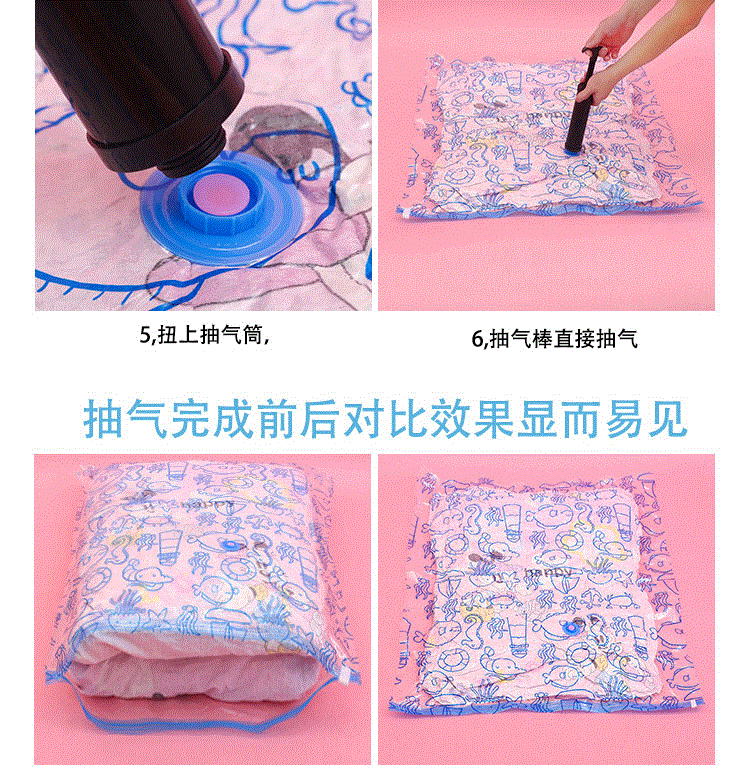 5,扭上抽气筒,

6,抽气棒直接抽气

抽气完成前后对比效果显而易见