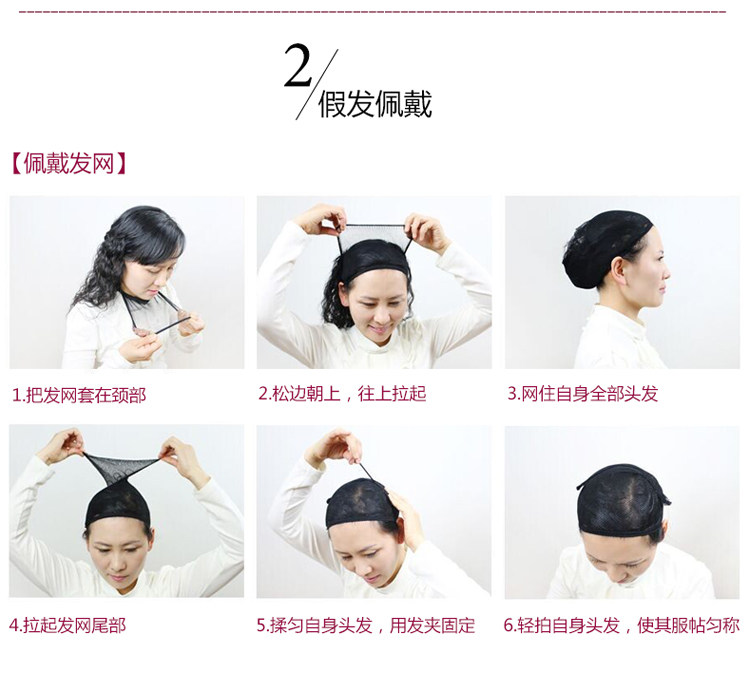 2/假发佩戴

【佩戴发网】

1.把发网套在颈部

2.松边朝上，往上拉起

3.网住自身全部头发

4.拉起发网尾部

5.揉匀自身头发，用发夹固定

6.轻拍自身头发，使其服帖匀称