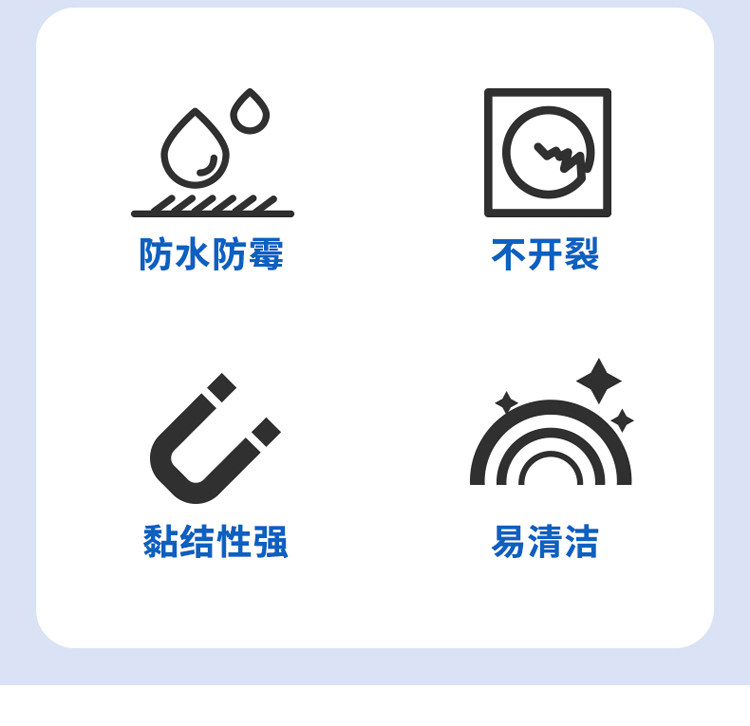 防水防霉

不开裂

黏结性强

易清洁