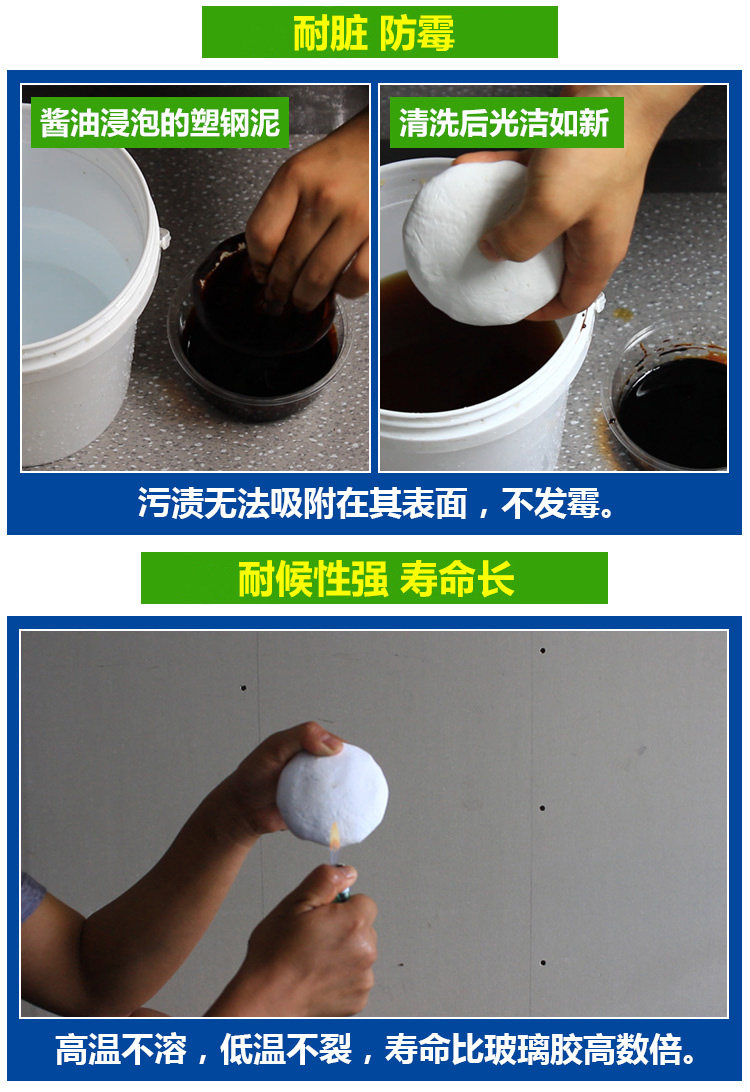 耐脏 防霉

酱油浸泡的塑钢泥

清洗后光洁如新

污渍无法吸附在其表面，不发霉。

耐候性强 寿命长

高温不溶，低温不裂，寿命比玻璃胶高数倍。