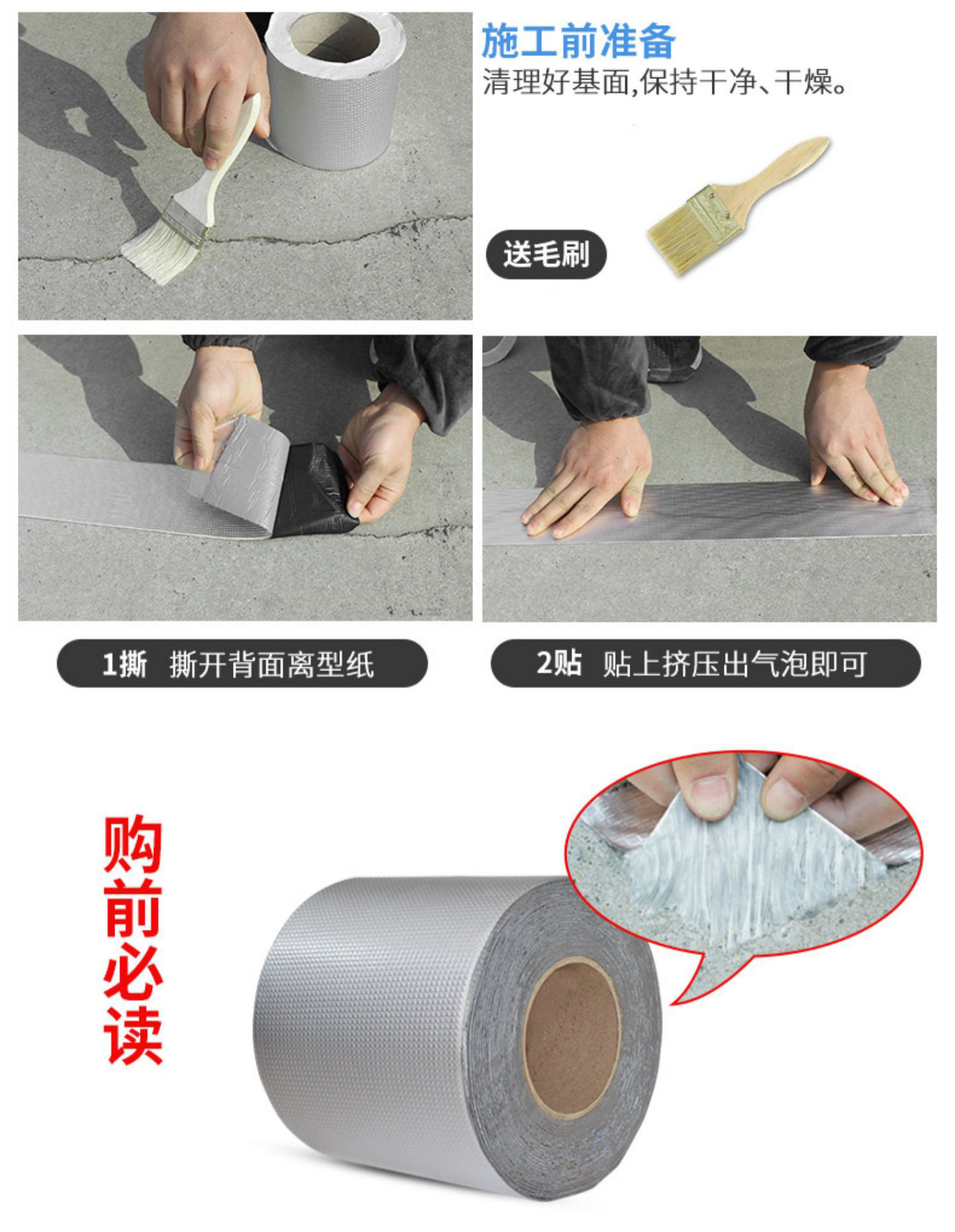 施工前准备
清理好基面,保持干净、干燥。

送毛刷

1撕 撕开背面离型纸

2贴 贴上挤压出气泡即可

购前必读