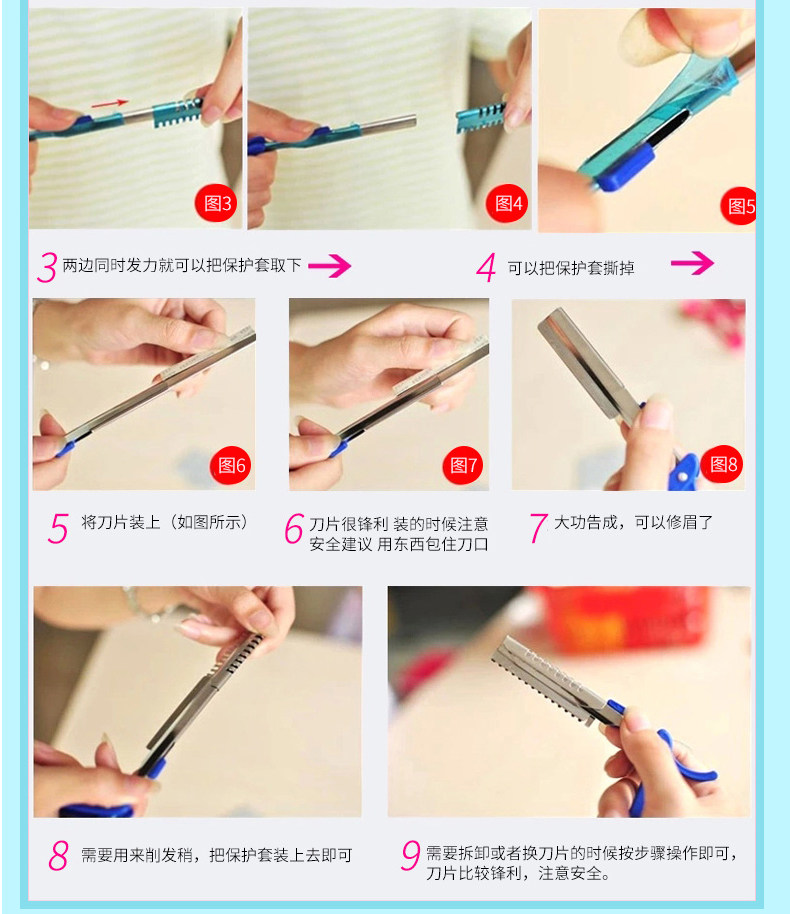 图3

图4

图5

3 两边同时发力就可以把保护套取下

4 可以把保护套撕掉

图6

图7

图8

5 将刀片装上（如图所示）

6 刀片很锋利 装的时候注意安全建议 用东西包住刀口

7 大功告成，可以修眉了

8 需要用来削发稍，把保护套装上去即可

9 需要拆卸或者换刀片的时候按步骤操作即可，刀片比较锋利，注意安全。