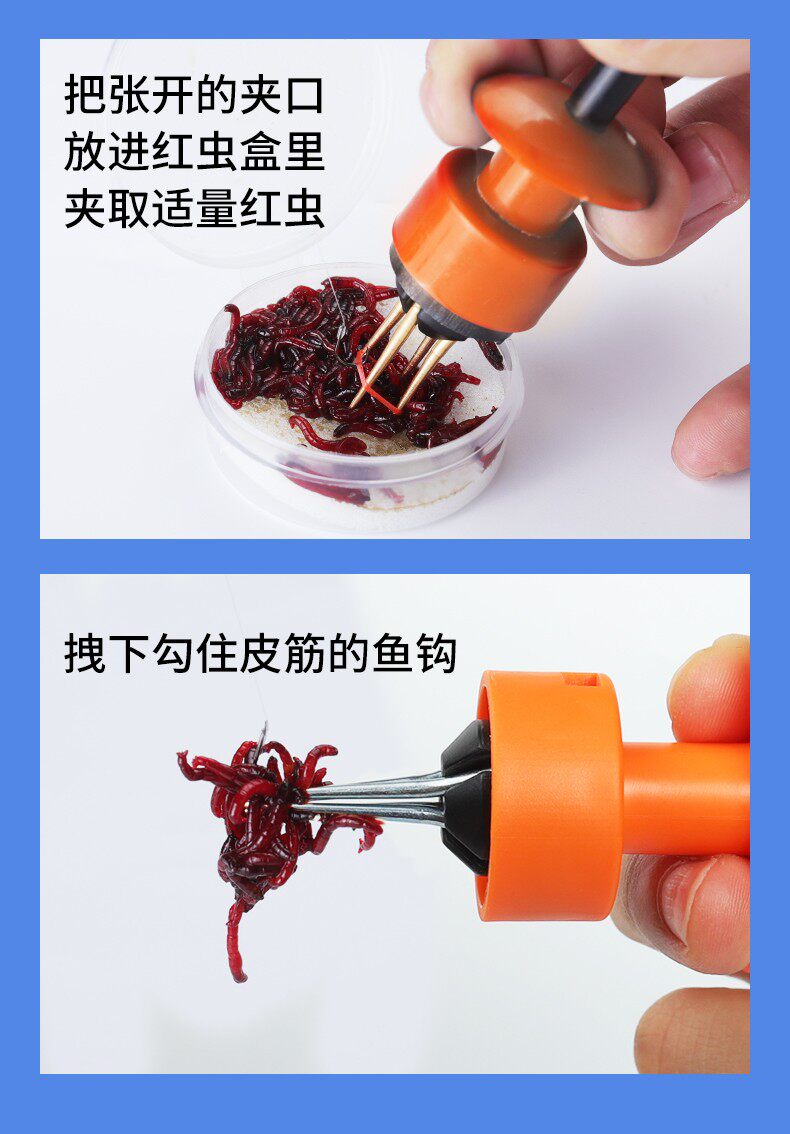 把张开的夹口
放进红虫盒里
夹取适量红虫

拽下勾住皮筋的鱼钩