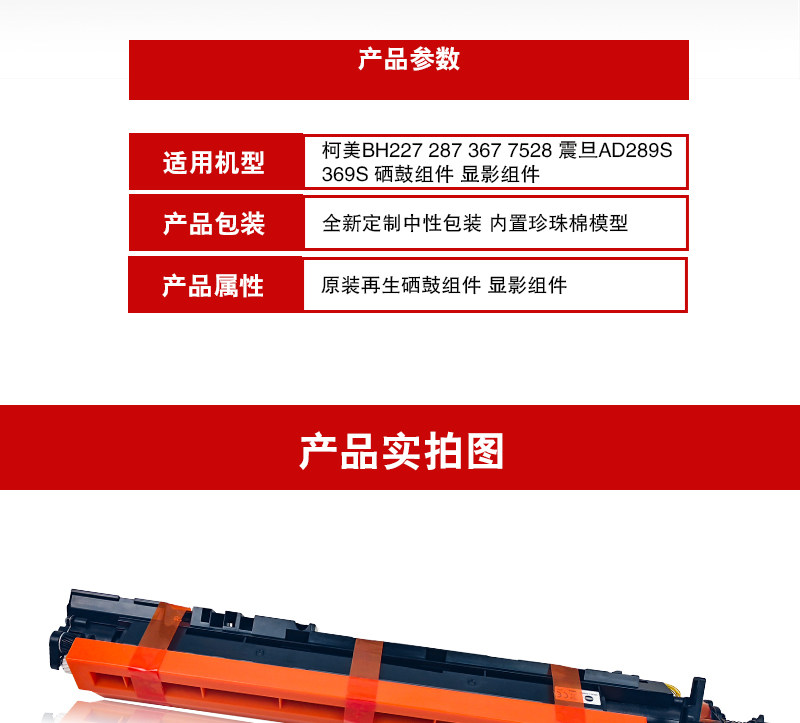 产品参数

| 适用机型 | 柯美BH227 287 367 7528 震旦AD289S 369S 硒鼓组件 显影组件 |
|---|---|
| 产品包装 | 全新定制中性包装 内置珍珠棉模型 |
| 产品属性 | 原装再生硒鼓组件 显影组件 |

产品实拍图