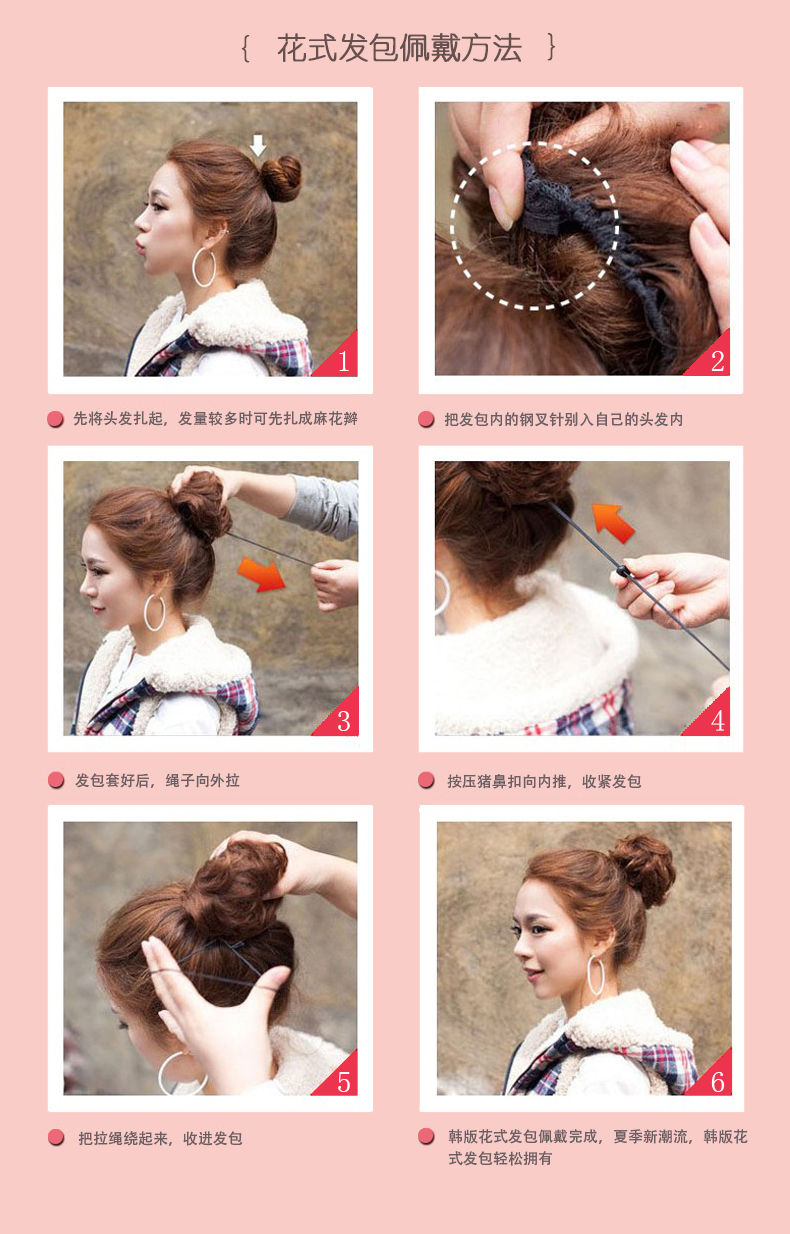 { 花式发包佩戴方法 }

1

先将头发扎起，发量较多时可先扎成麻花辫

2

把发包内的钢叉针别入自己的头发内

3

发包套好后，绳子向外拉

4

按压猪鼻扣向内推，收紧发包

5

把拉绳绕起来，收进发包

6

韩版花式发包佩戴完成，夏季新潮流，韩版花式发包轻松拥有