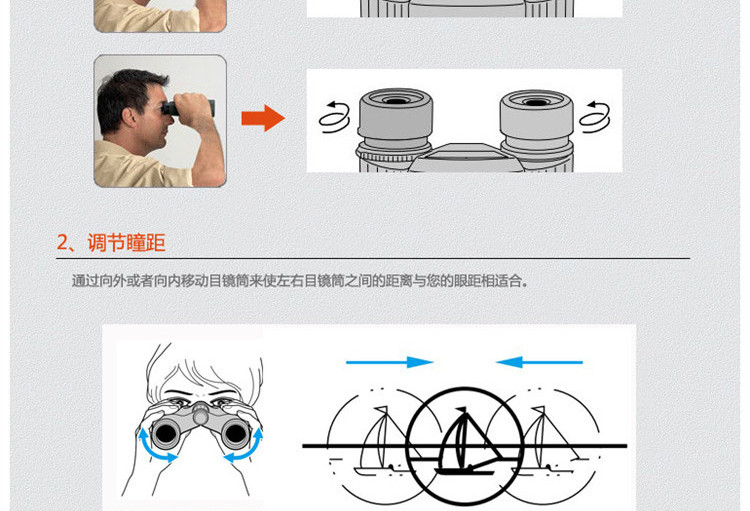 2、调节瞳距

通过向外或者向内移动目镜筒来使左右目镜筒之间的距离与您的眼距相适合。