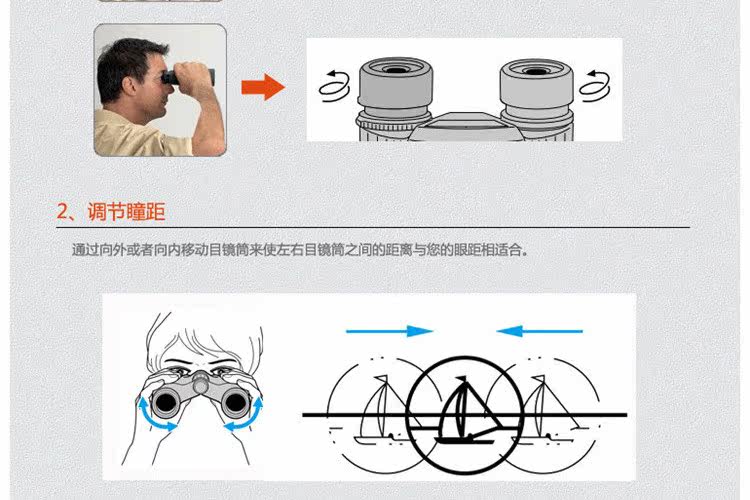 2、调节瞳距

通过向外或者向内移动目镜筒来使左右目镜筒之间的距离与您的眼距相适合。