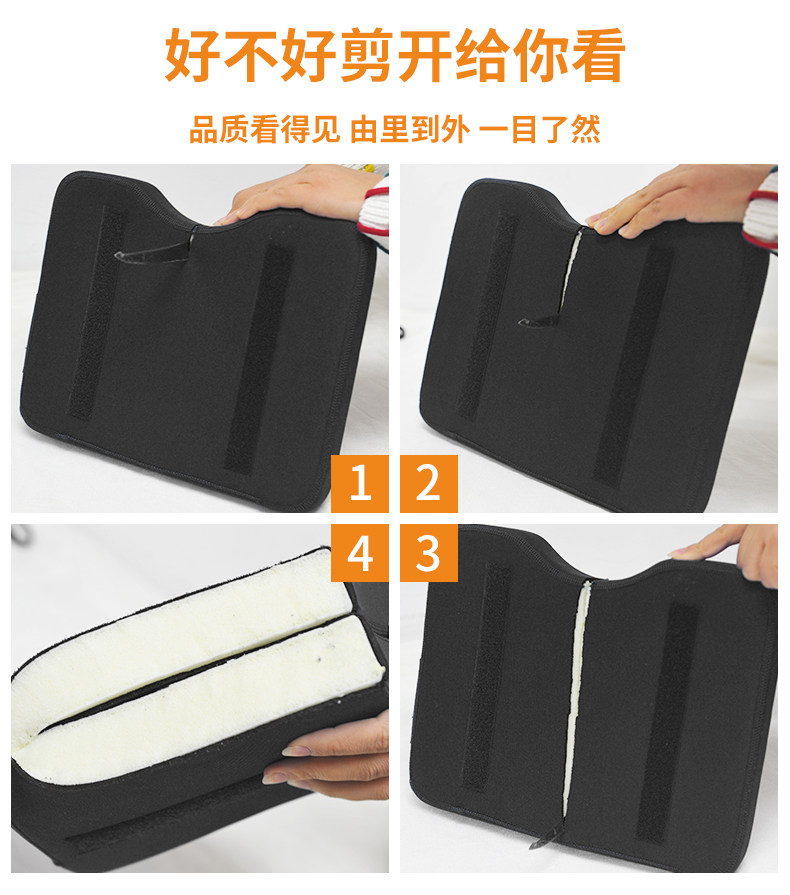 好不好剪开给你看

品质看得见 由里到外 一目了然

1

2

4

3