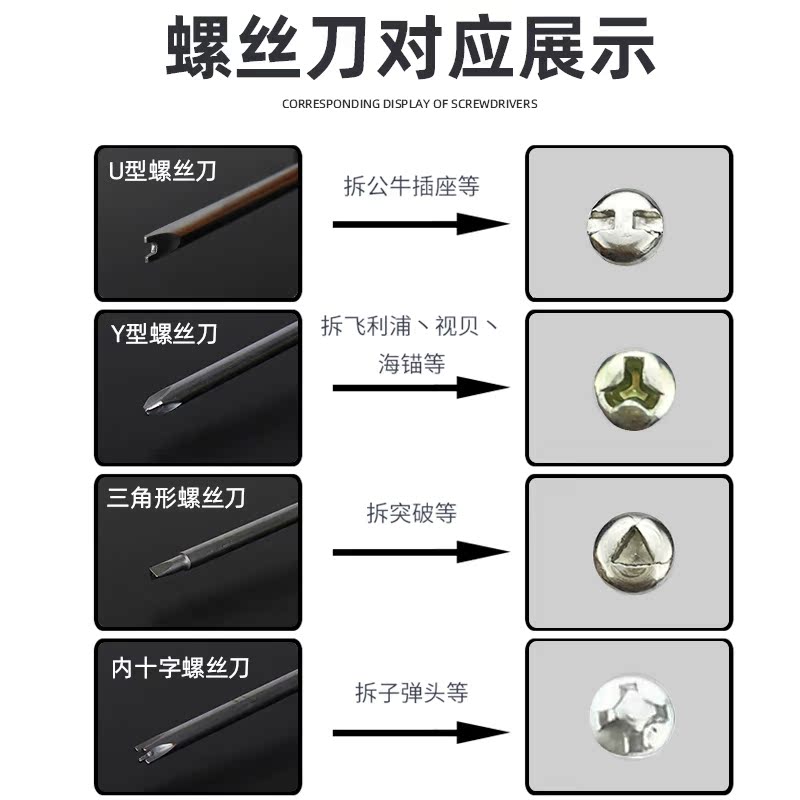 螺丝刀对应展示

CORRESPONDING DISPLAY OF SCREWDRIVERS

U型螺丝刀

拆公牛插座等

Y型螺丝刀

拆飞利浦、视贝、海锚等

三角形螺丝刀

拆突破等

内十字螺丝刀

拆子弹头等