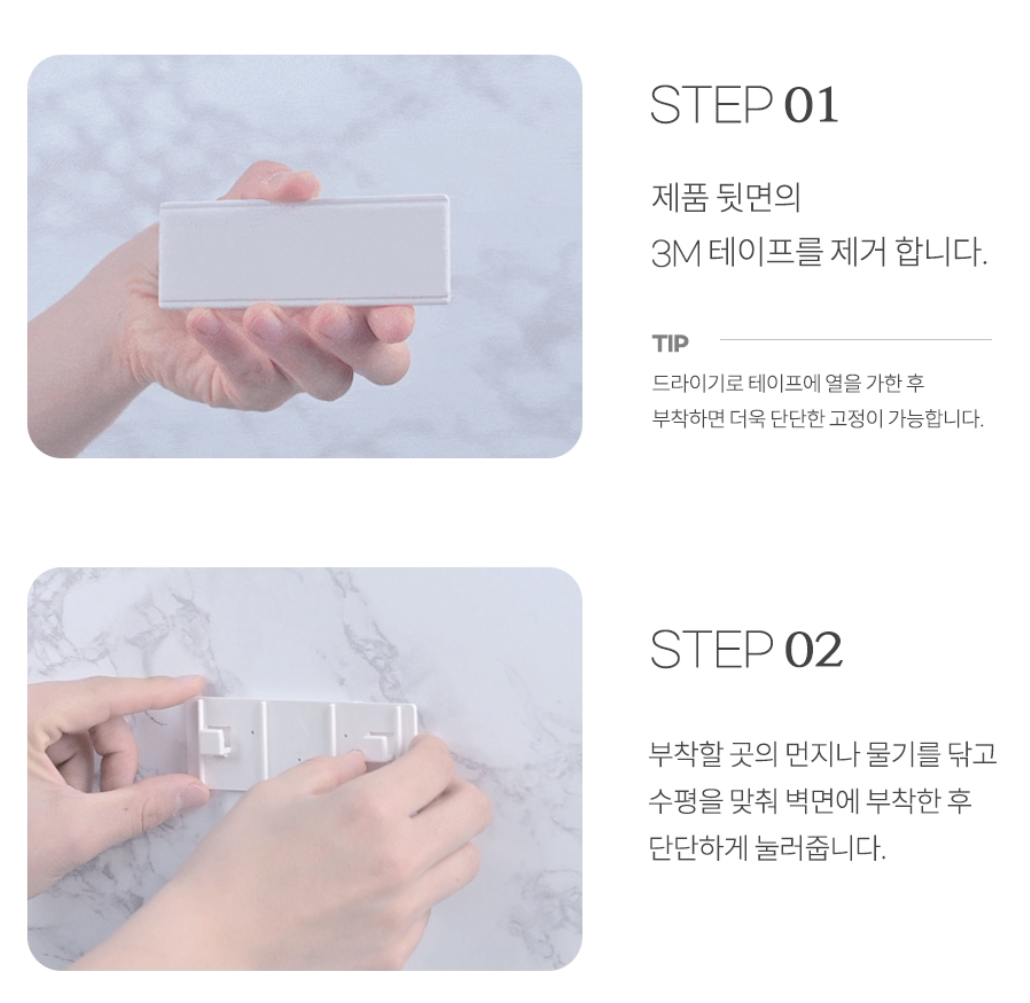 STEP 01

제품 뒷면의
3M 테이프를 제거 합니다.

TIP

드라이기로 테이프에 열을 가한 후
부착하면 더욱 단단한 고정이 가능합니다.

STEP 02

부착할 곳의 먼지나 물기를 닦고
수평을 맞춰 벽면에 부착한 후
단단하게 눌러줍니다.