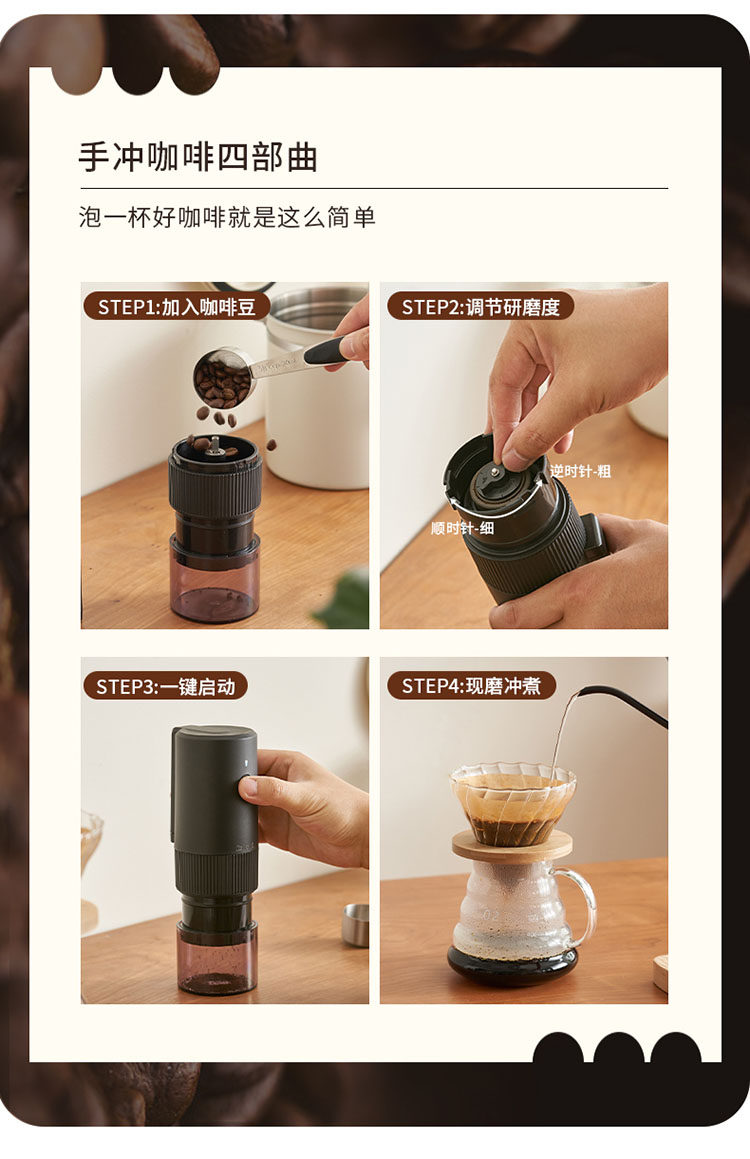 手冲咖啡四部曲

泡一杯好咖啡就是这么简单

STEP1:加入咖啡豆

STEP2:调节研磨度

逆时针-粗

顺时针-细

STEP3:一键启动

STEP4:现磨冲煮