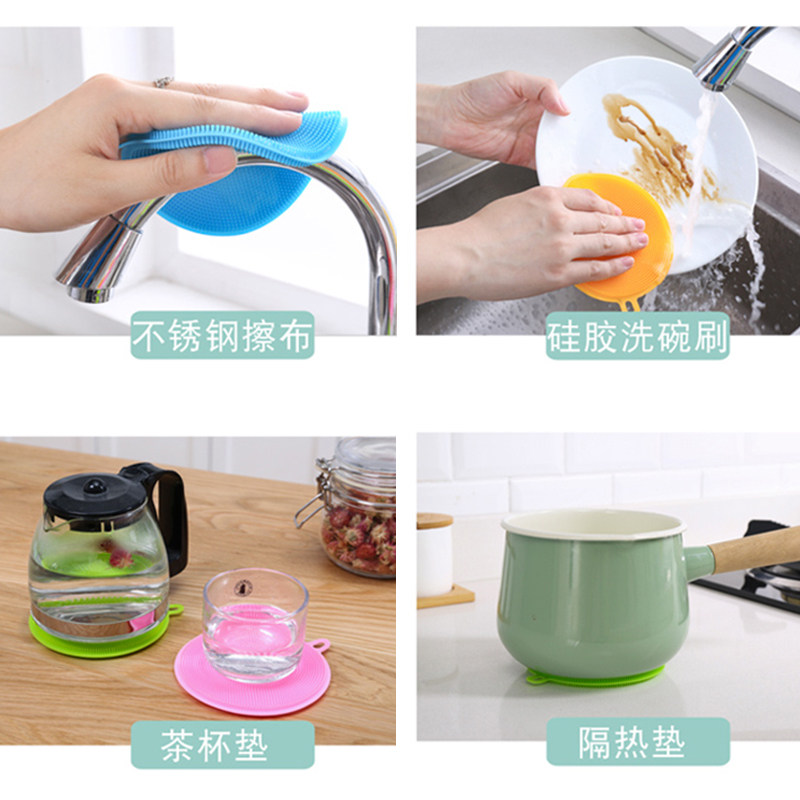 不锈钢擦布

硅胶洗碗刷

茶杯垫

隔热垫