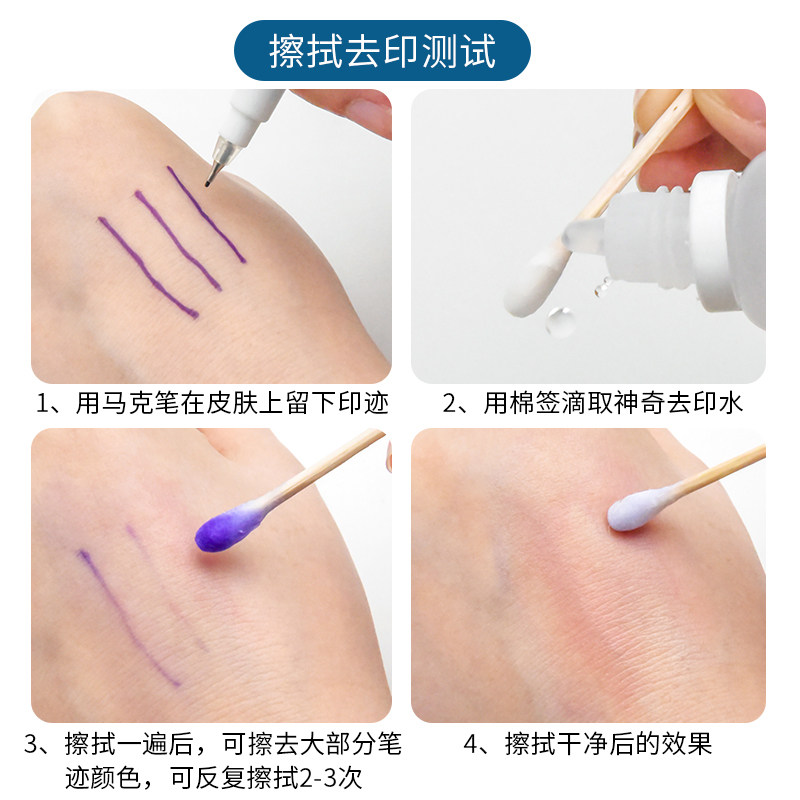 擦拭去印测试

1、用马克笔在皮肤上留下印迹

2、用棉签滴取神奇去印水

3、擦拭一遍后，可擦去大部分笔迹颜色，可反复擦拭2-3次

4、擦拭干净后的效果