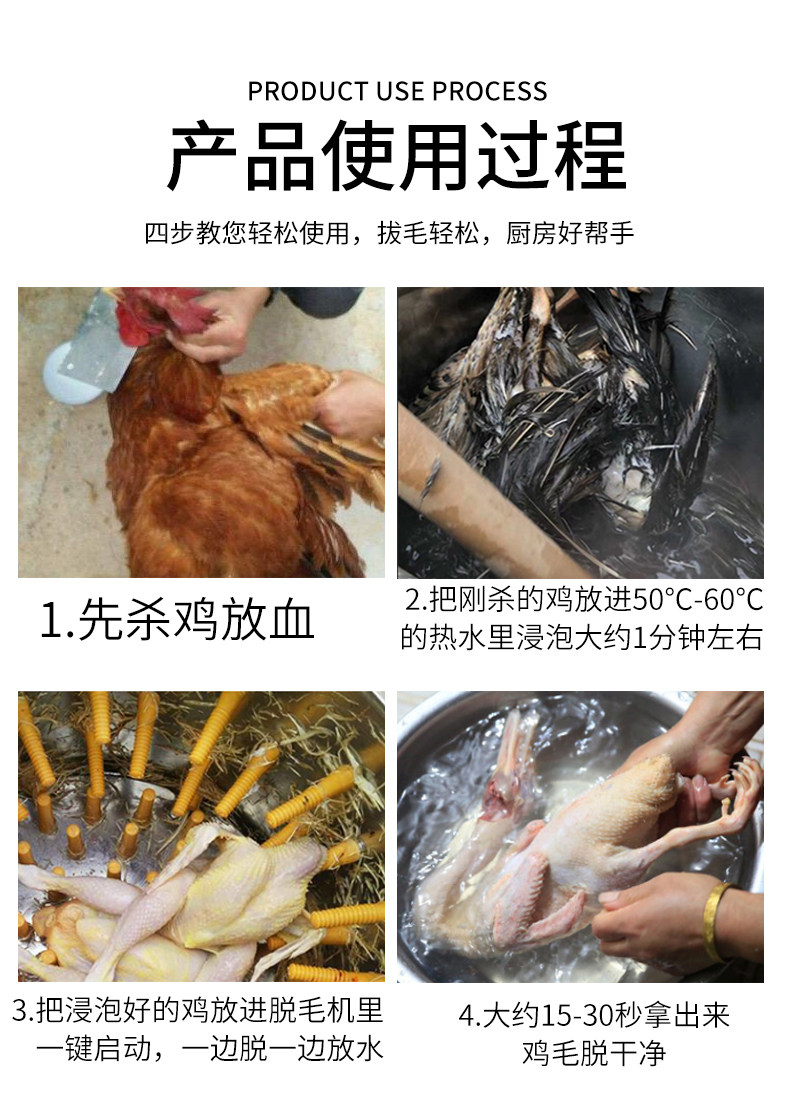 PRODUCT USE PROCESS

产品使用过程

四步教您轻松使用，拔毛轻松，厨房好帮手

1.先杀鸡放血

2.把刚杀的鸡放进50°C-60°C的热水里浸泡大约1分钟左右

3.把浸泡好的鸡放进脱毛机里一键启动，一边脱一边放水

4.大约15-30秒拿出来鸡毛脱干净