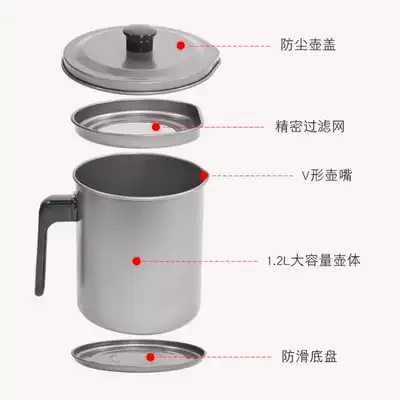 防尘壶盖

精密过滤网

V形壶嘴

1.2L大容量壶体

防滑底盘