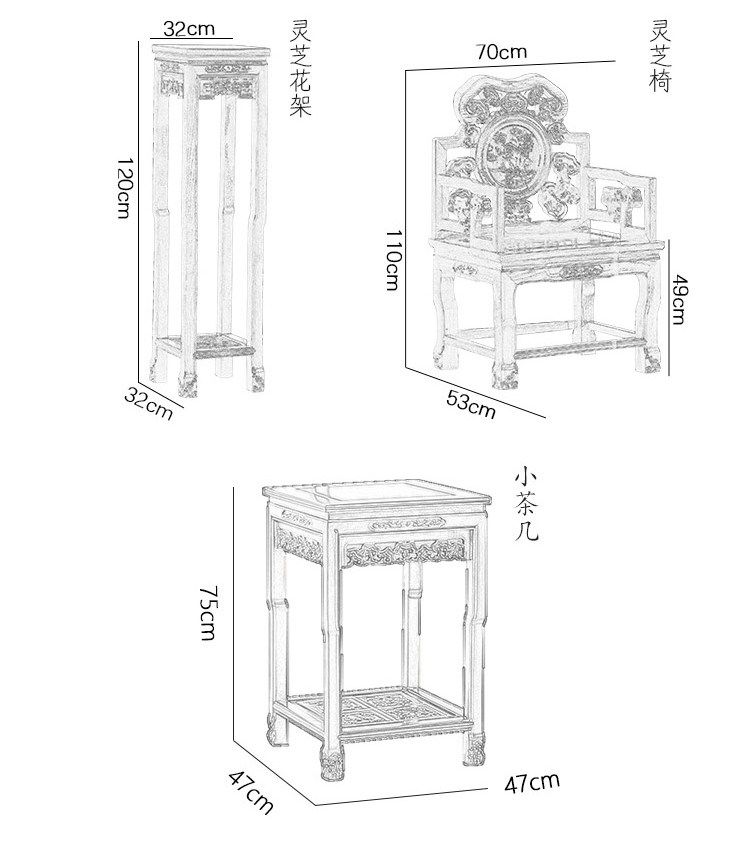 32cm
灵芝花架
120cm
32cm
70cm
灵芝椅
110cm
49cm
53cm
小茶几
75cm
47cm
47cm