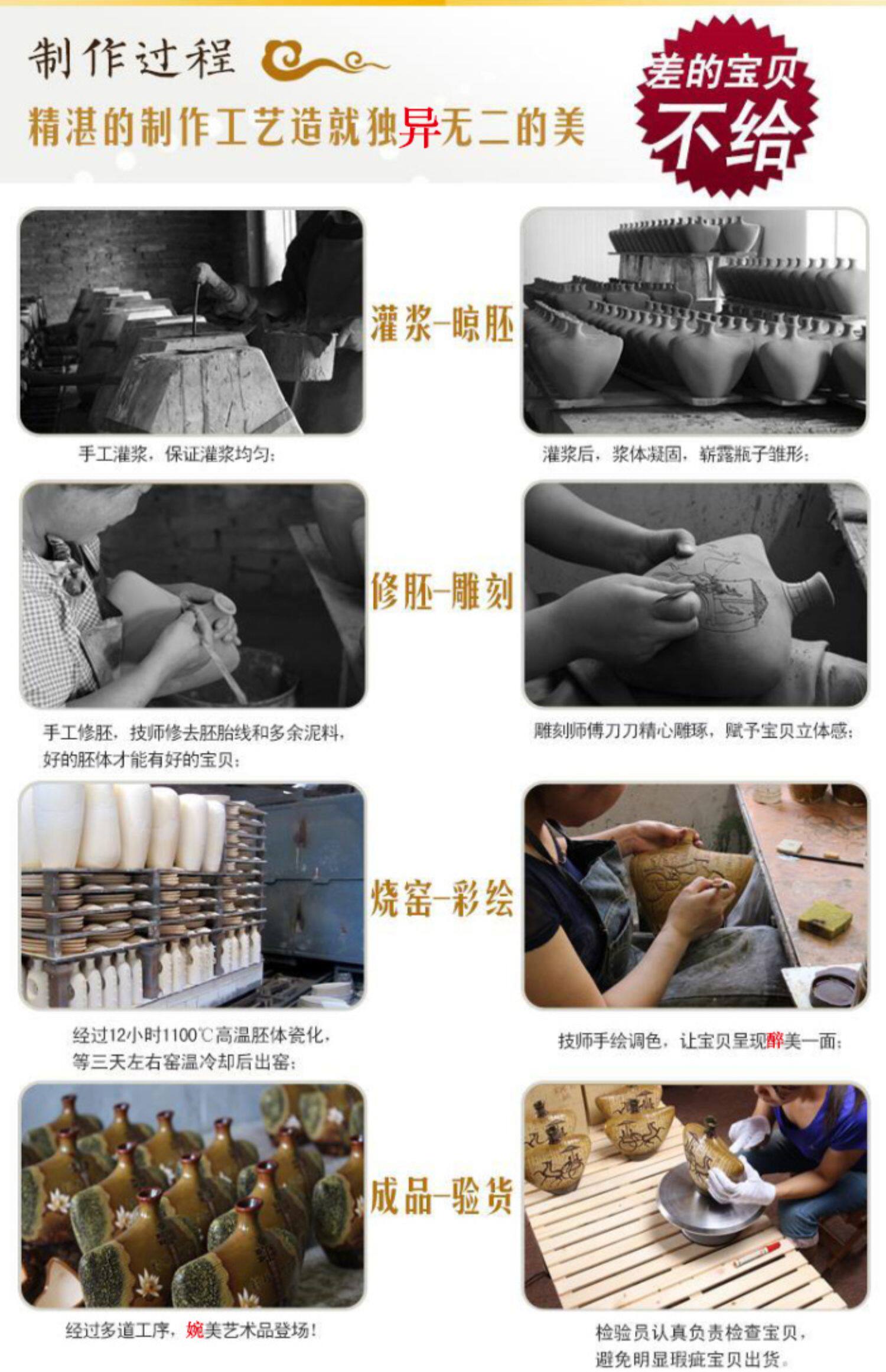 制作过程

精湛的制作工艺造就独异无二的美

差的宝贝
不给

灌浆-晾胚

手工灌浆，保证灌浆均匀；

灌浆后，浆体凝固，崭露瓶子雏形；

修胚-雕刻

手工修胚，技师修去胚胎线和多余泥料，好的胚体才能有好的宝贝；

雕刻师傅刀刀精心雕琢，赋予宝贝立体感；

烧窑-彩绘

经过12小时1100℃高温胚体瓷化，等三天左右窑温冷却后出窑；

技师手绘调色，让宝贝呈现醉美一面；

成品-验货

经过多道工序，婉美艺术品登场！

检验员认真负责检查宝贝，避免明显瑕疵宝贝出货。