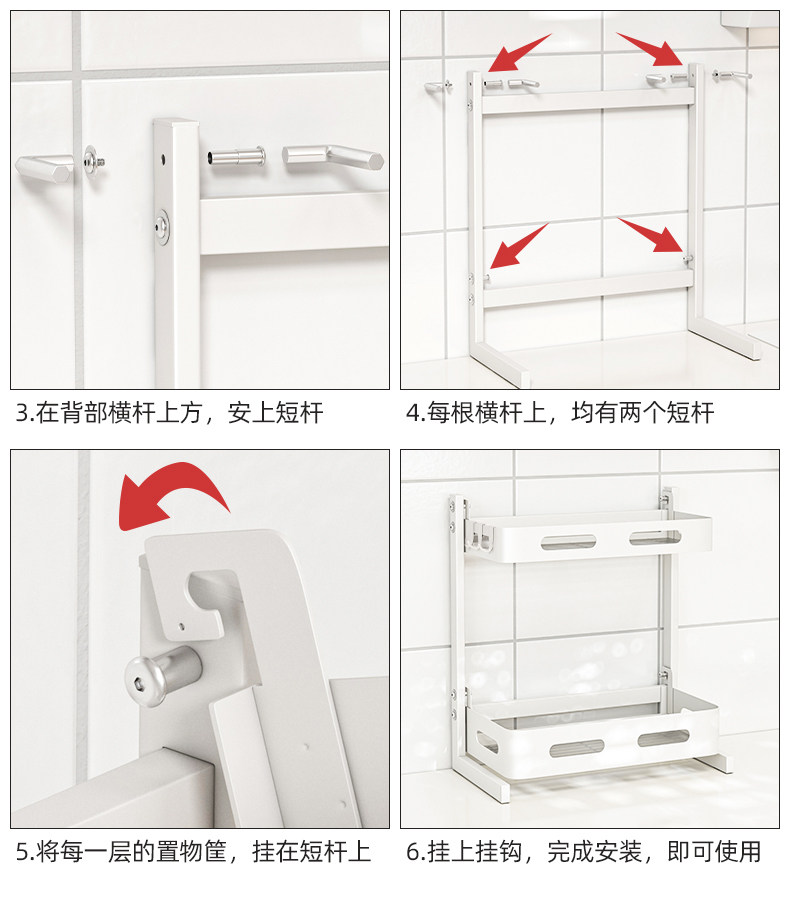 3.在背部横杆上方，安上短杆

4.每根横杆上，均有两个短杆

5.将每一层的置物筐，挂在短杆上

6.挂上挂钩，完成安装，即可使用