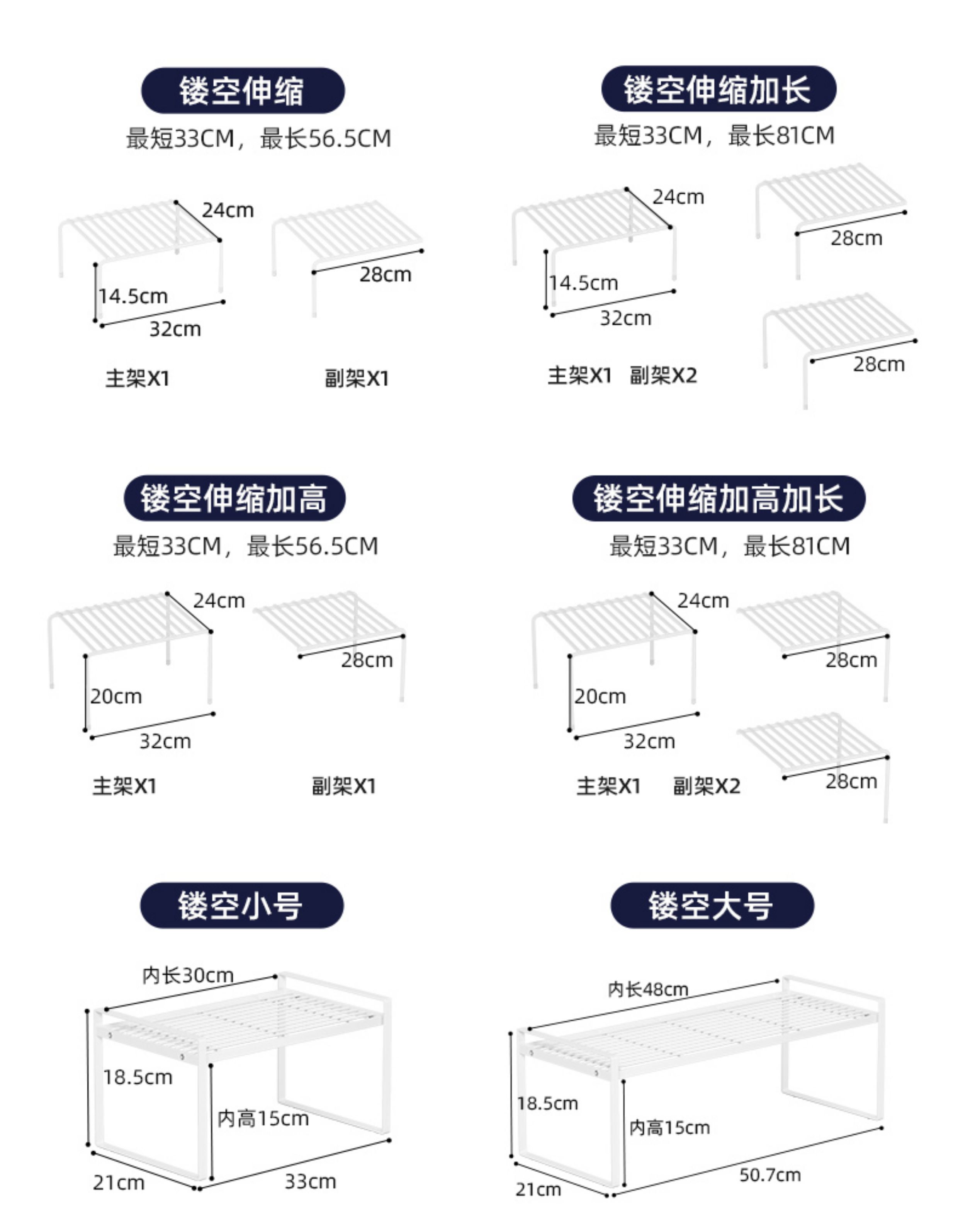 镂空伸缩

最短33CM，最长56.5CM

24cm

14.5cm

32cm

28cm

主架X1

副架X1

镂空伸缩加长

最短33CM，最长81CM

24cm

14.5cm

32cm

28cm

28cm

主架X1 副架X2

镂空伸缩加高

最短33CM，最长56.5CM

24cm

20cm

32cm

28cm

主架X1

副架X1

镂空伸缩加高加长

最短33CM，最长81CM

24cm

20cm

32cm

28cm

28cm

主架X1 副架X2

镂空小号

内长30cm

18.5cm

内高15cm

21cm

33cm

镂空大号

内长48cm

18.5cm

内高15cm

21cm

50.7cm