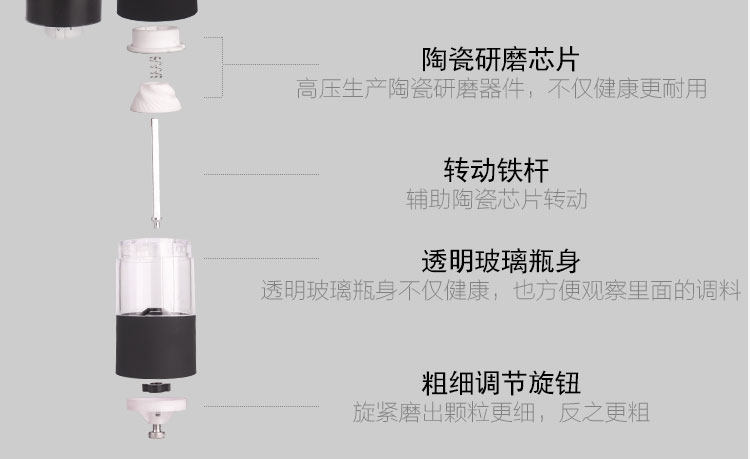 陶瓷研磨芯片
高压生产陶瓷研磨器件，不仅健康更耐用

转动铁杆
辅助陶瓷芯片转动

透明玻璃瓶身
透明玻璃瓶身不仅健康，也方便观察里面的调料

粗细调节旋钮
旋紧磨出颗粒更细，反之更粗