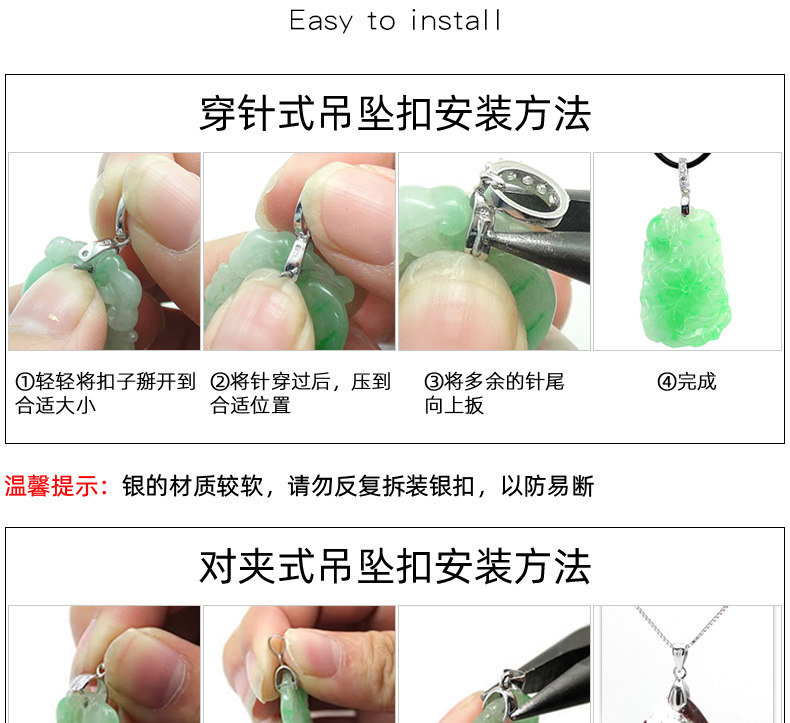 Easy to install

穿针式吊坠扣安装方法

①轻轻将扣子掰开到合适大小

②将针穿过后，压到合适位置

③将多余的针尾向上扳

④完成

温馨提示：银的材质较软，请勿反复拆装银扣，以防易断

对夹式吊坠扣安装方法