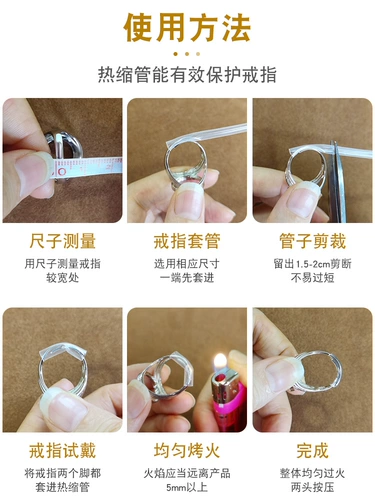 使用方法

热缩管能有效保护戒指

尺子测量
用尺子测量戒指较宽处

戒指套管
选用相应尺寸一端先套进

管子剪裁
留出1.5-2cm剪断不易过短

戒指试戴
将戒指两个脚都套进热缩管

均匀烤火
火焰应当远离产品5mm以上

完成
整体均匀过火两头按压